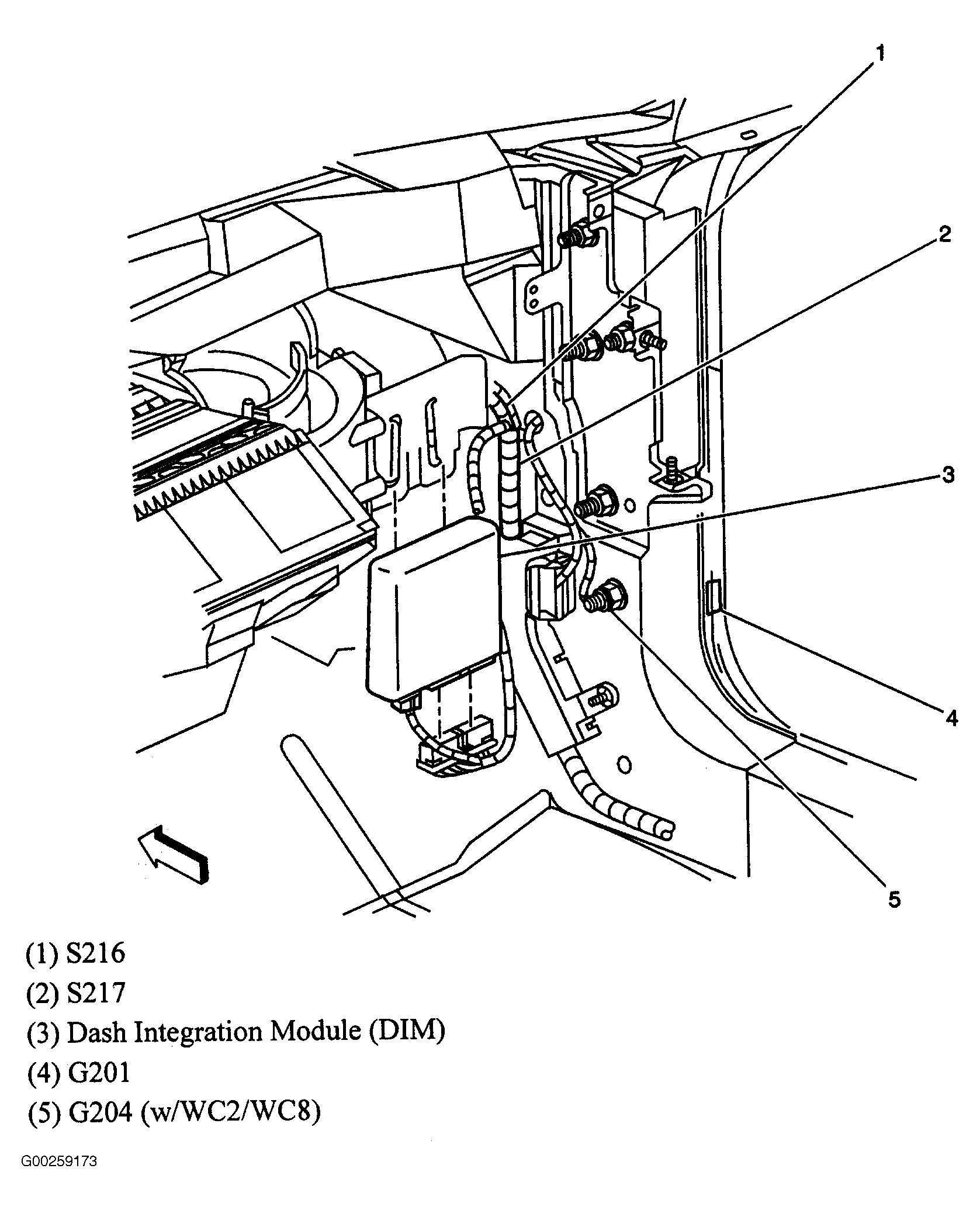 1
2
3
4
5

(1) S216
(2) S217
(3) Dash Integration Module (DIM)
(4) G201
(5) G204 (w/WC2/WC8)

G00259173