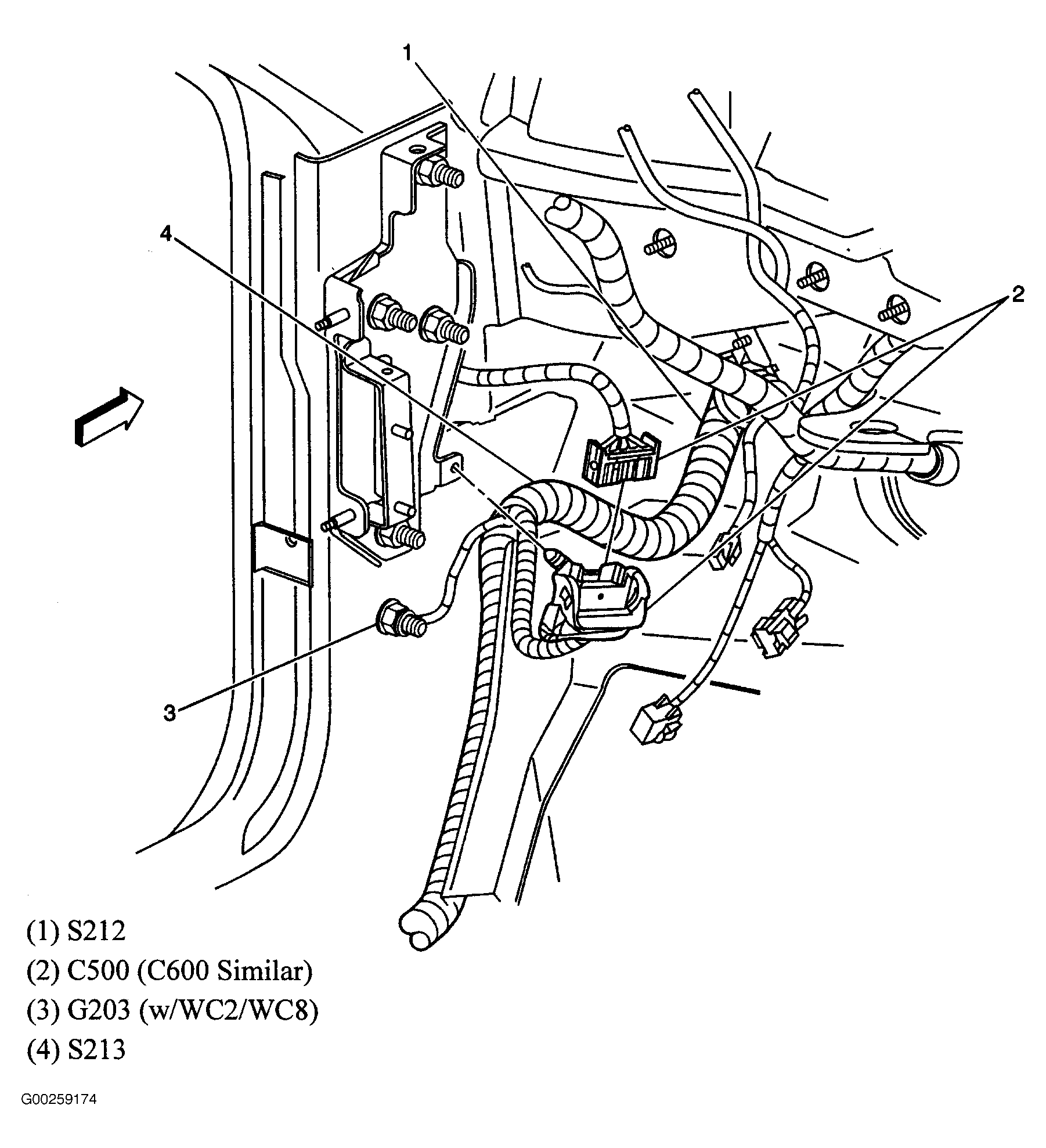 1

4

2

3

(1) S212

(2) C500 (C600 Similar)

(3) G203 (w/WC2/WC8)

(4) S213

G00259174