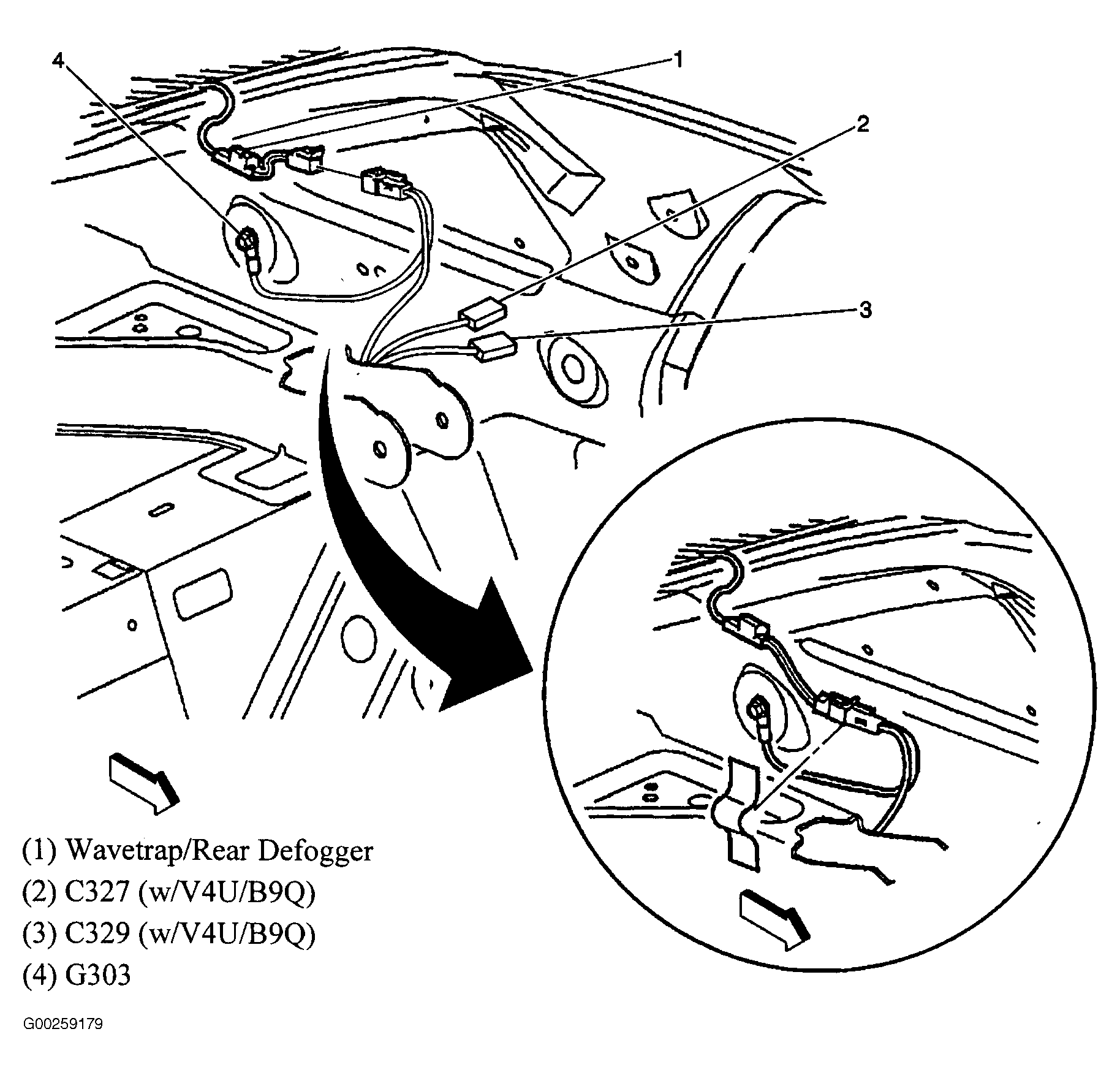 4
1
2
3

(1) Wavetrap/Rear Defogger
(2) C327 (w/V4U/B9Q)
(3) C329 (w/V4U/B9Q)
(4) G303

G00259179