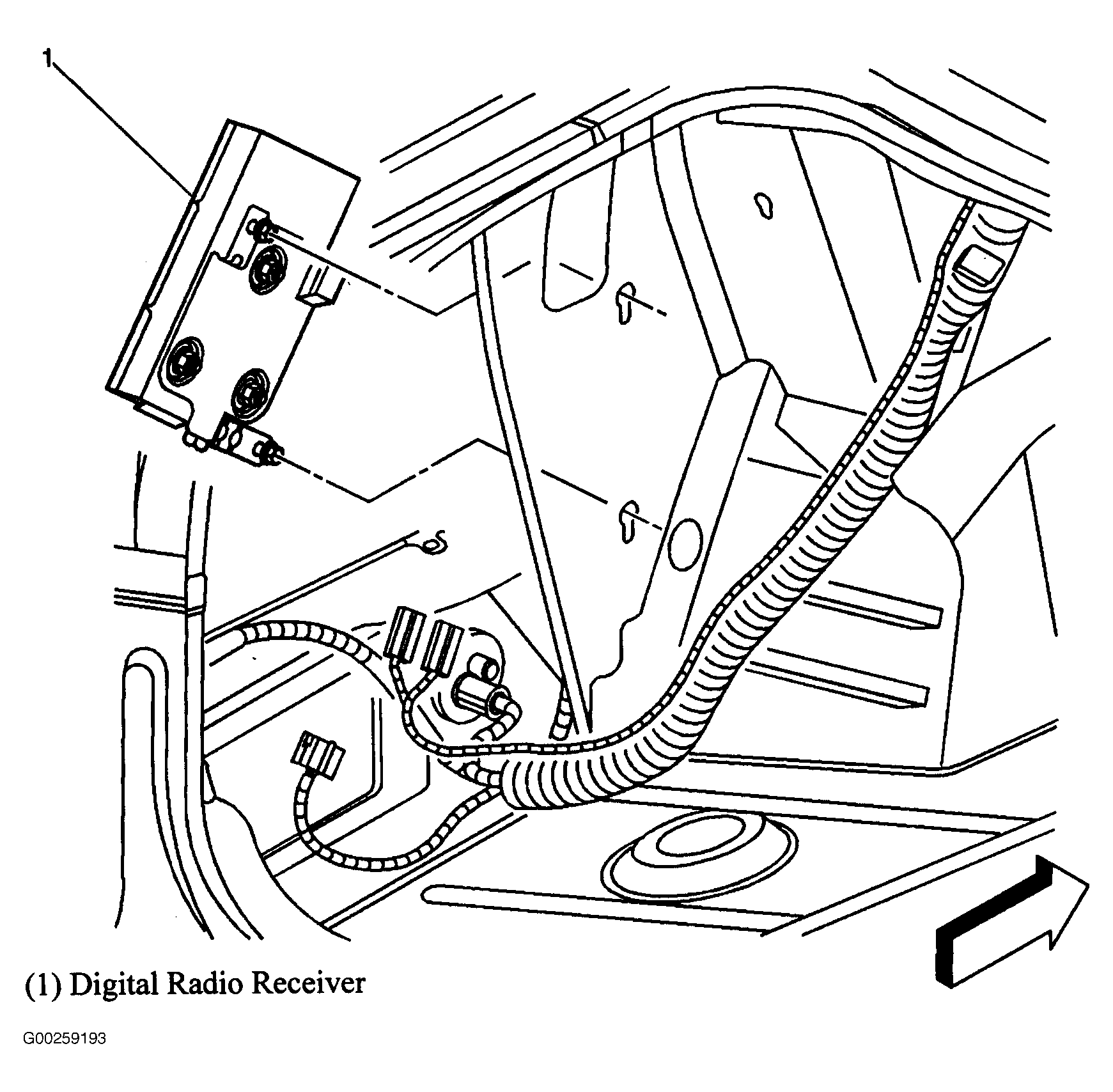 1

(1) Digital Radio Receiver

G00259193