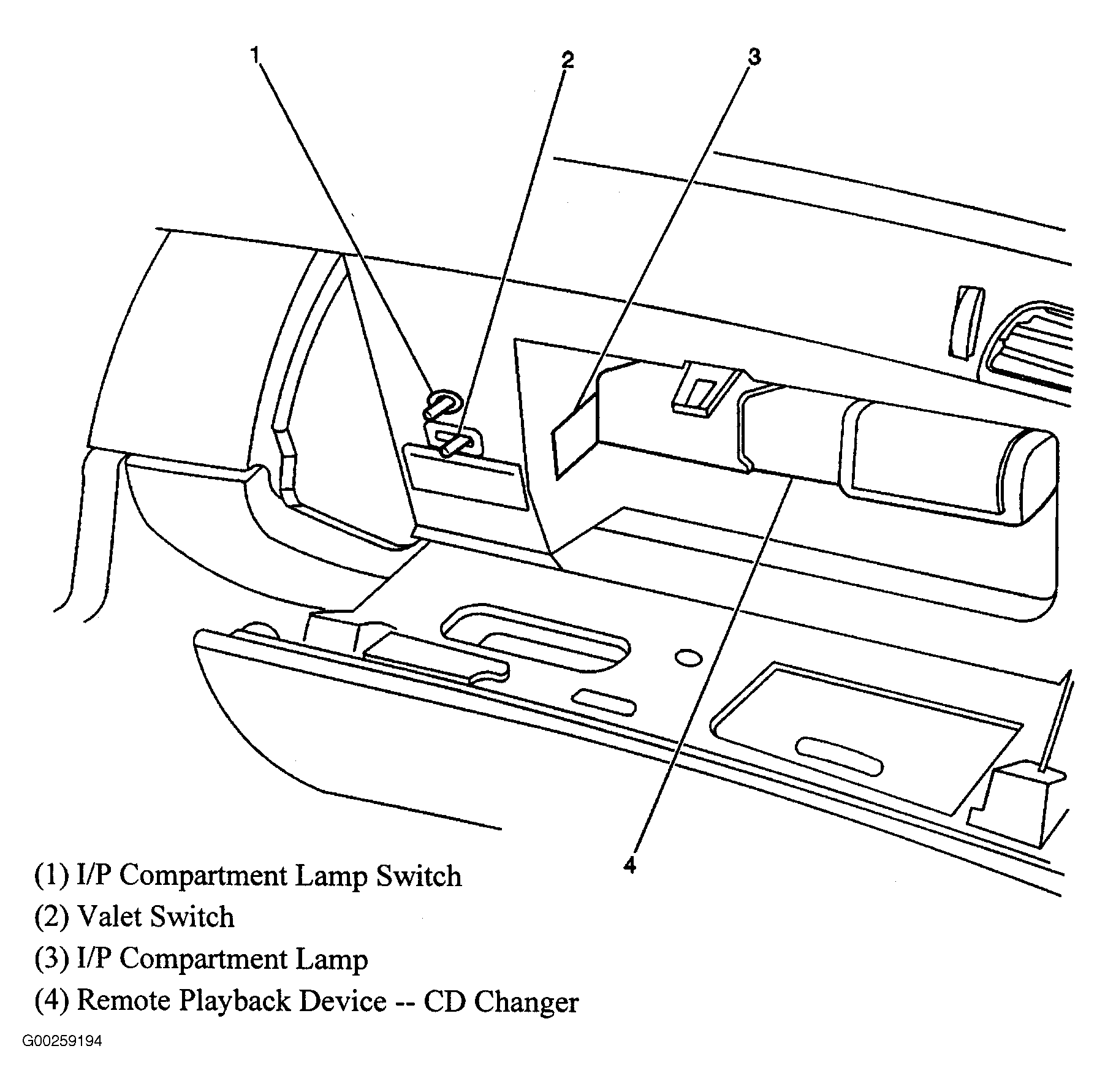 1
2
3
4

(1) I/P Compartment Lamp Switch
(2) Valet Switch
(3) I/P Compartment Lamp
(4) Remote Playback Device -- CD Changer

G00259194