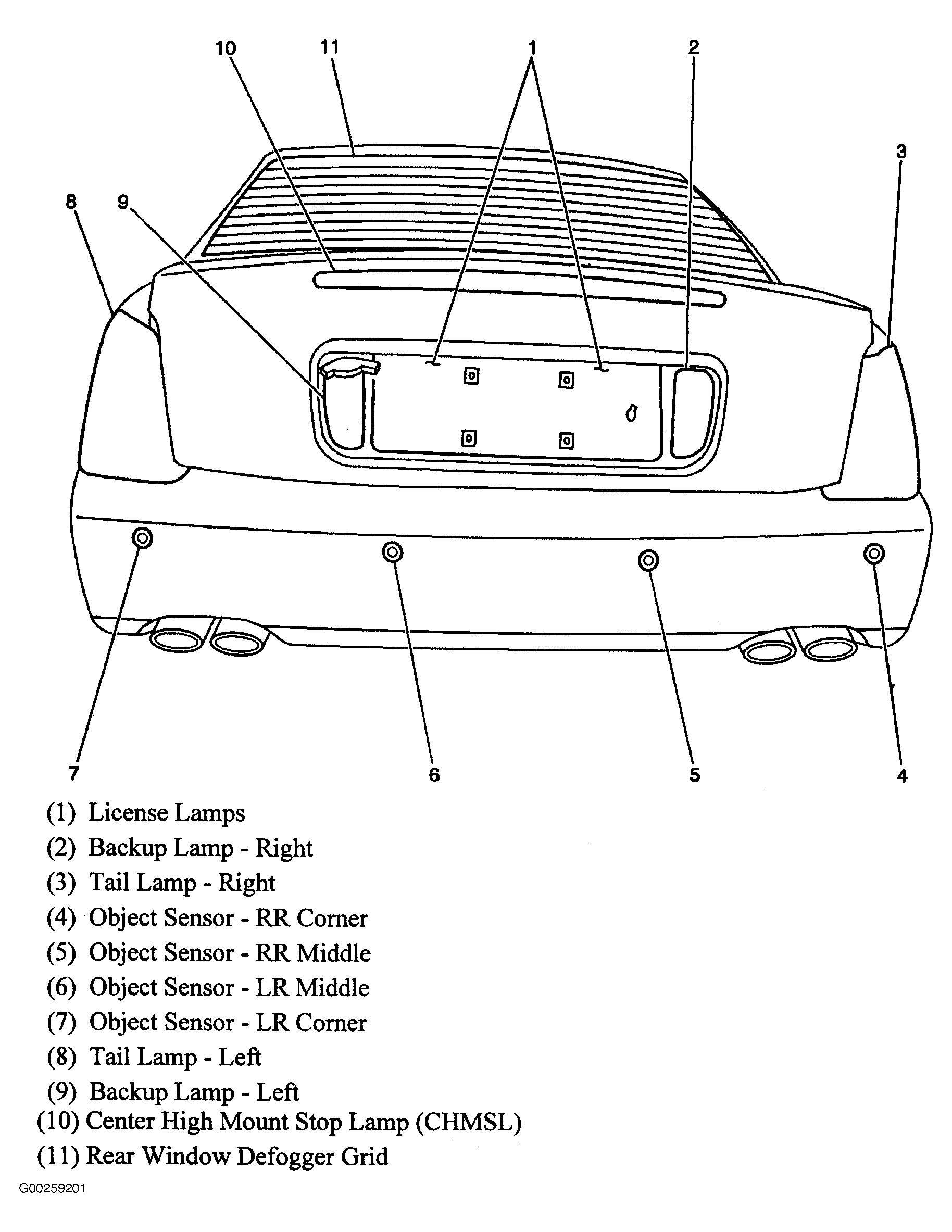 10 11 1 2

3

8 9

7 6 5 4

(1) License Lamps
(2) Backup Lamp - Right
(3) Tail Lamp - Right
(4) Object Sensor - RR Corner
(5) Object Sensor - RR Middle
(6) Object Sensor - LR Middle
(7) Object Sensor - LR Corner
(8) Tail Lamp - Left
(9) Backup Lamp - Left
(10) Center High Mount Stop Lamp (CHMSL)
(11) Rear Window Defogger Grid

G00259201