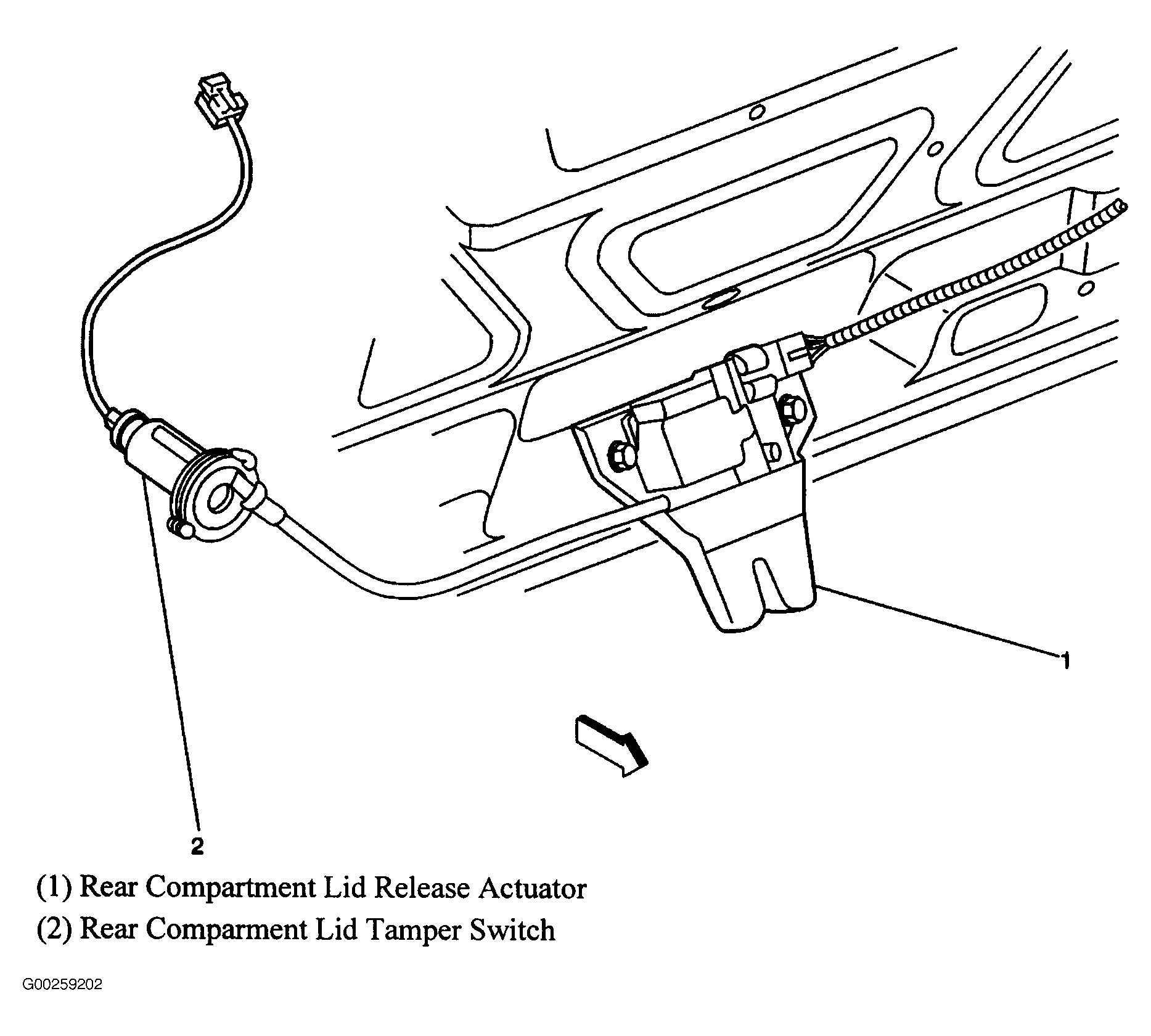 1

2

(1) Rear Compartment Lid Release Actuator
(2) Rear Comparment Lid Tamper Switch

G00259202