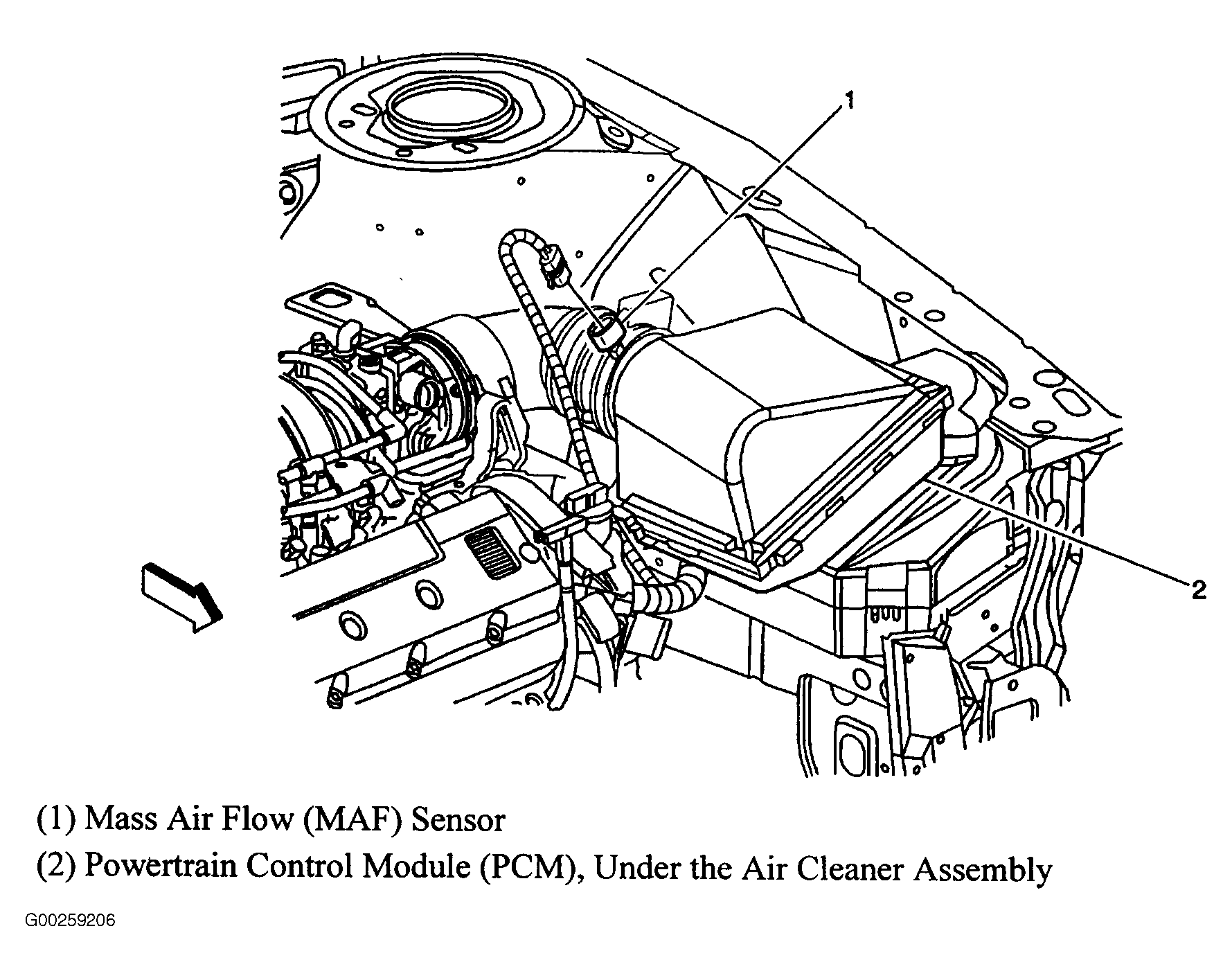 1

2

(1) Mass Air Flow (MAF) Sensor

(2) Powertrain Control Module (PCM), Under the Air Cleaner Assembly

G00259206