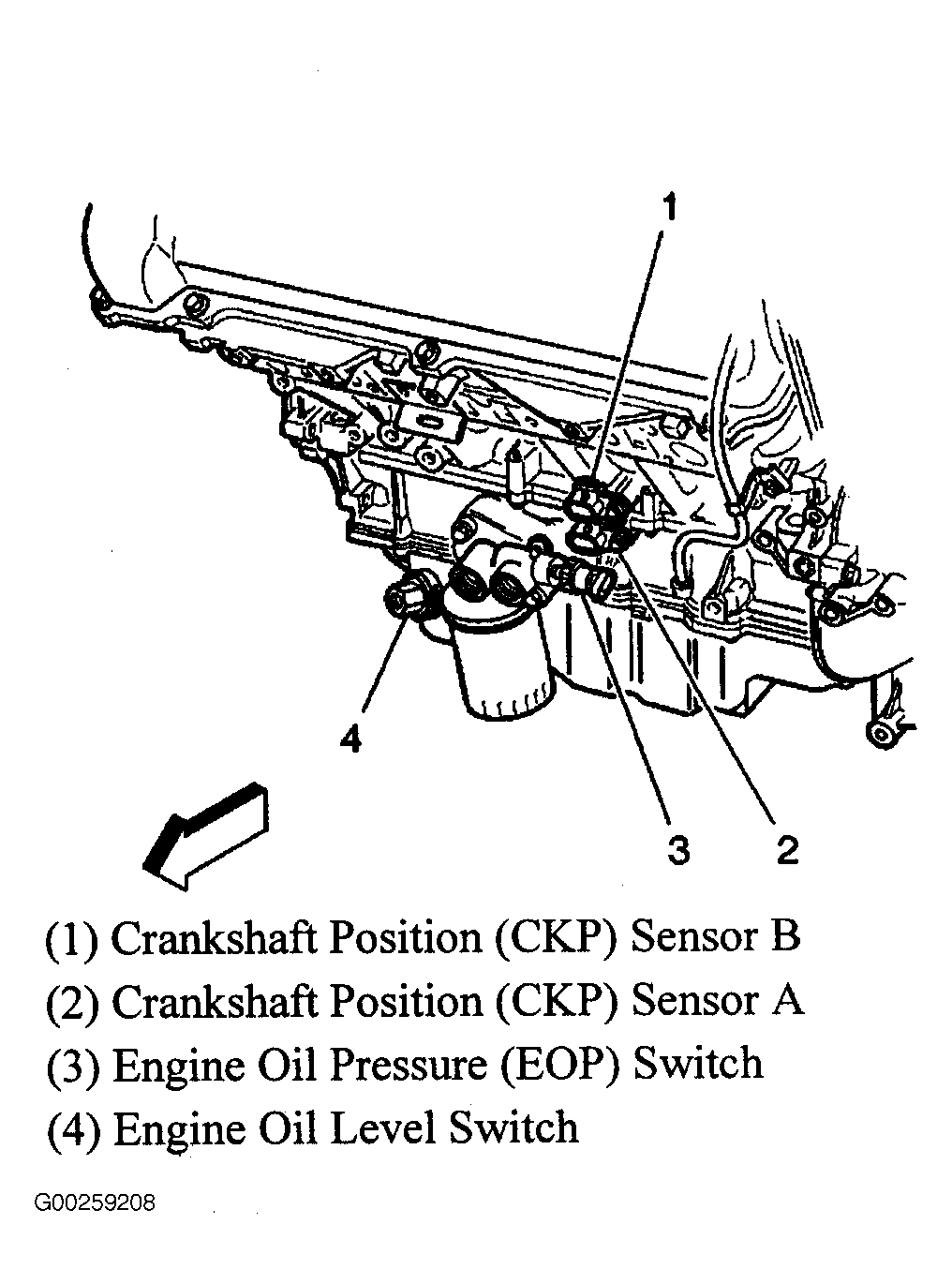 1

4

3 2

(1) Crankshaft Position (CKP) Sensor B
(2) Crankshaft Position (CKP) Sensor A
(3) Engine Oil Pressure (EOP) Switch
(4) Engine Oil Level Switch

G00259208