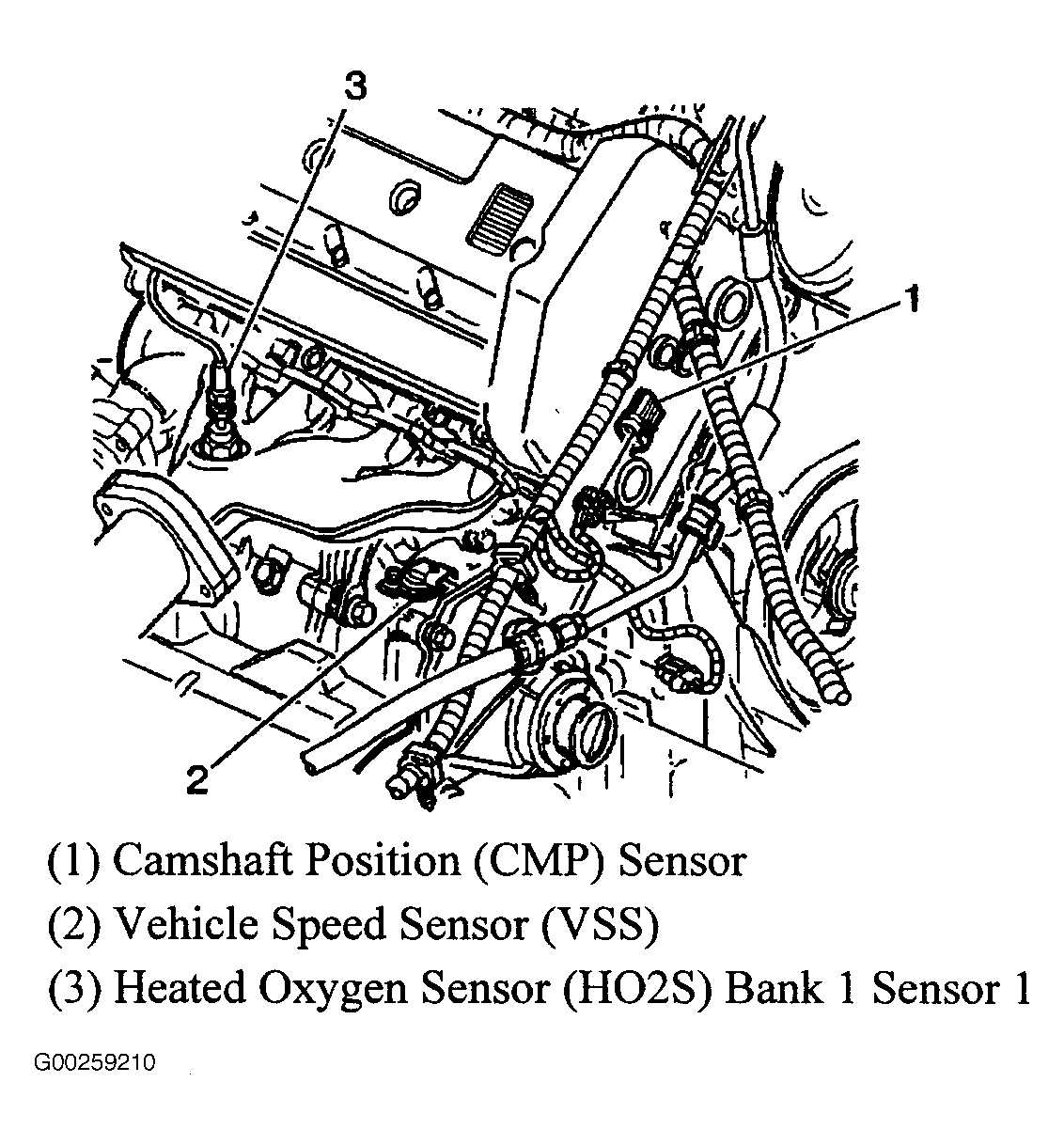 3

1

2

(1) Camshaft Position (CMP) Sensor

(2) Vehicle Speed Sensor (VSS)

(3) Heated Oxygen Sensor (HO2S) Bank 1 Sensor 1

G00259210