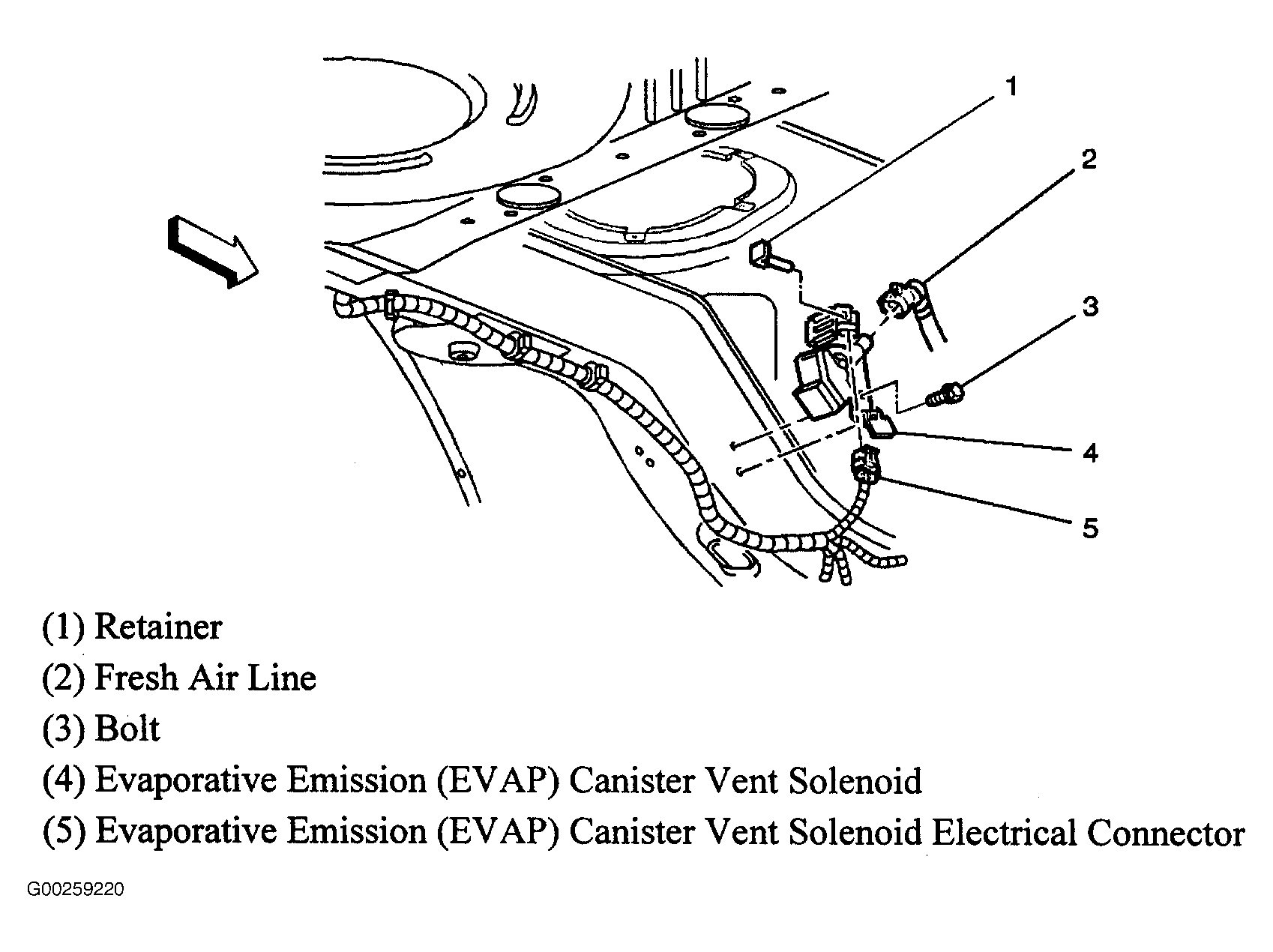 1
2
3
4
5

(1) Retainer
(2) Fresh Air Line
(3) Bolt
(4) Evaporative Emission (EVAP) Canister Vent Solenoid
(5) Evaporative Emission (EVAP) Canister Vent Solenoid Electrical Connector

G00259220