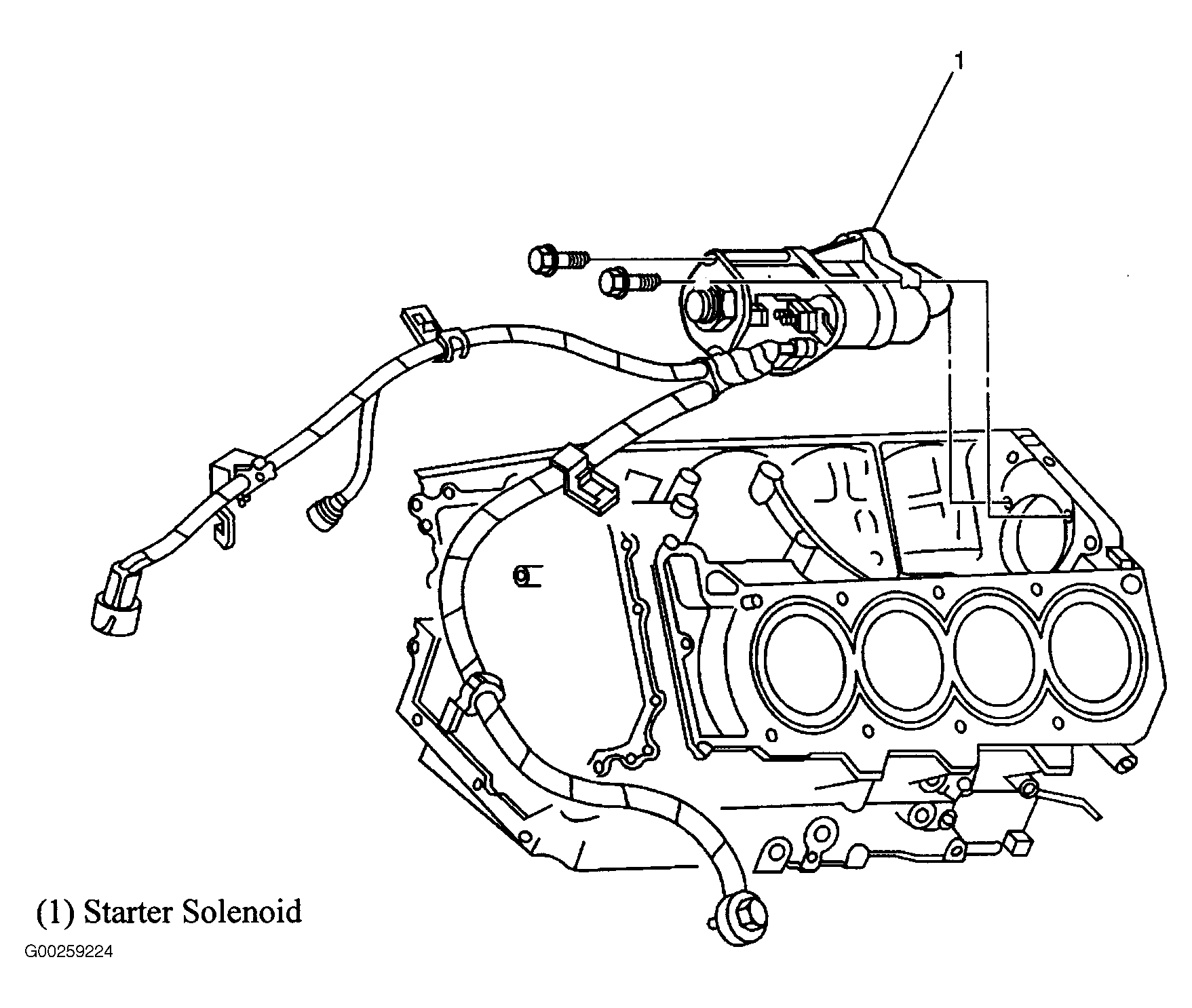 1

(1) Starter Solenoid

G00259224