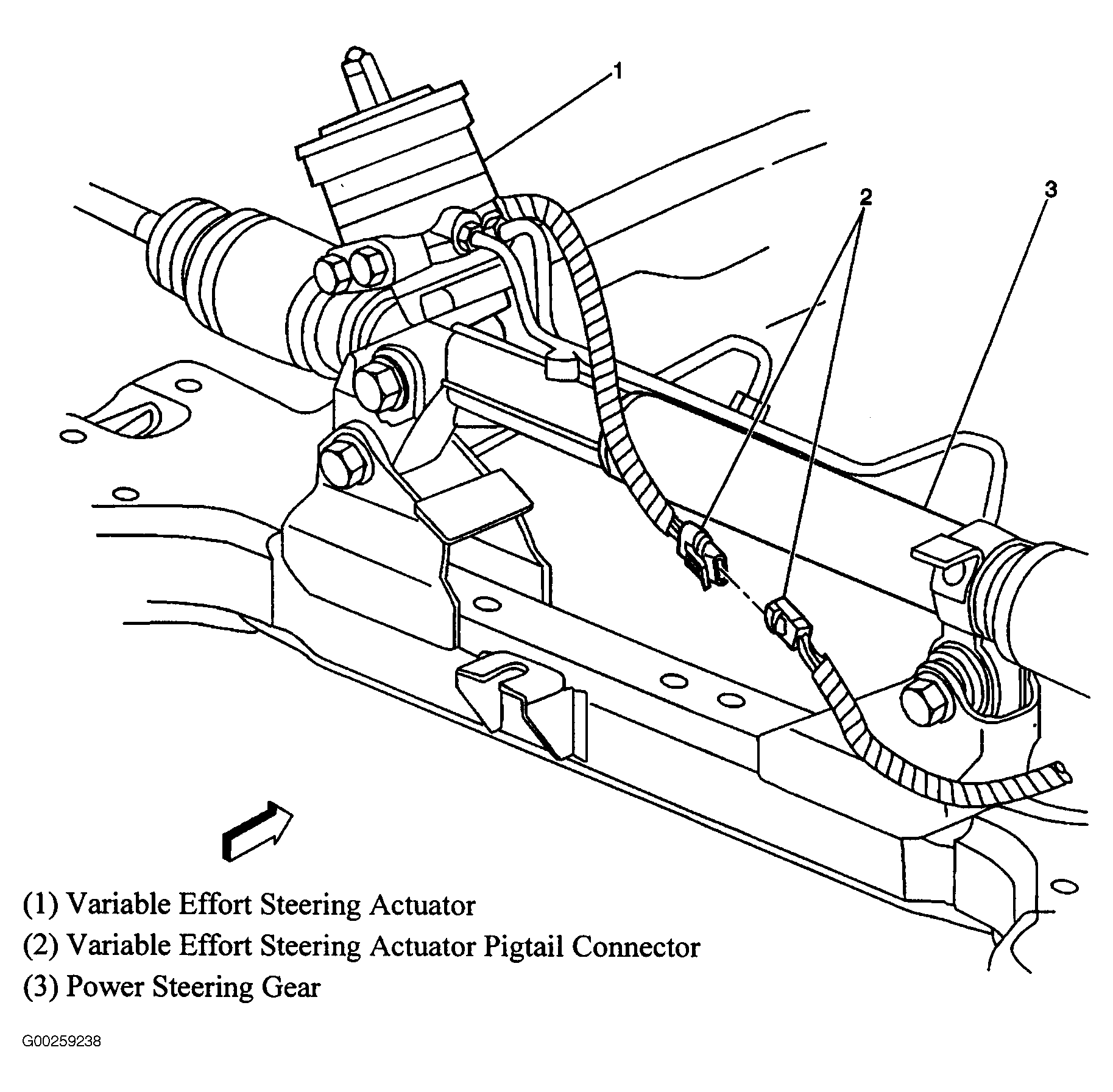 1

2

3

(1) Variable Effort Steering Actuator
(2) Variable Effort Steering Actuator Pigtail Connector
(3) Power Steering Gear

G00259238