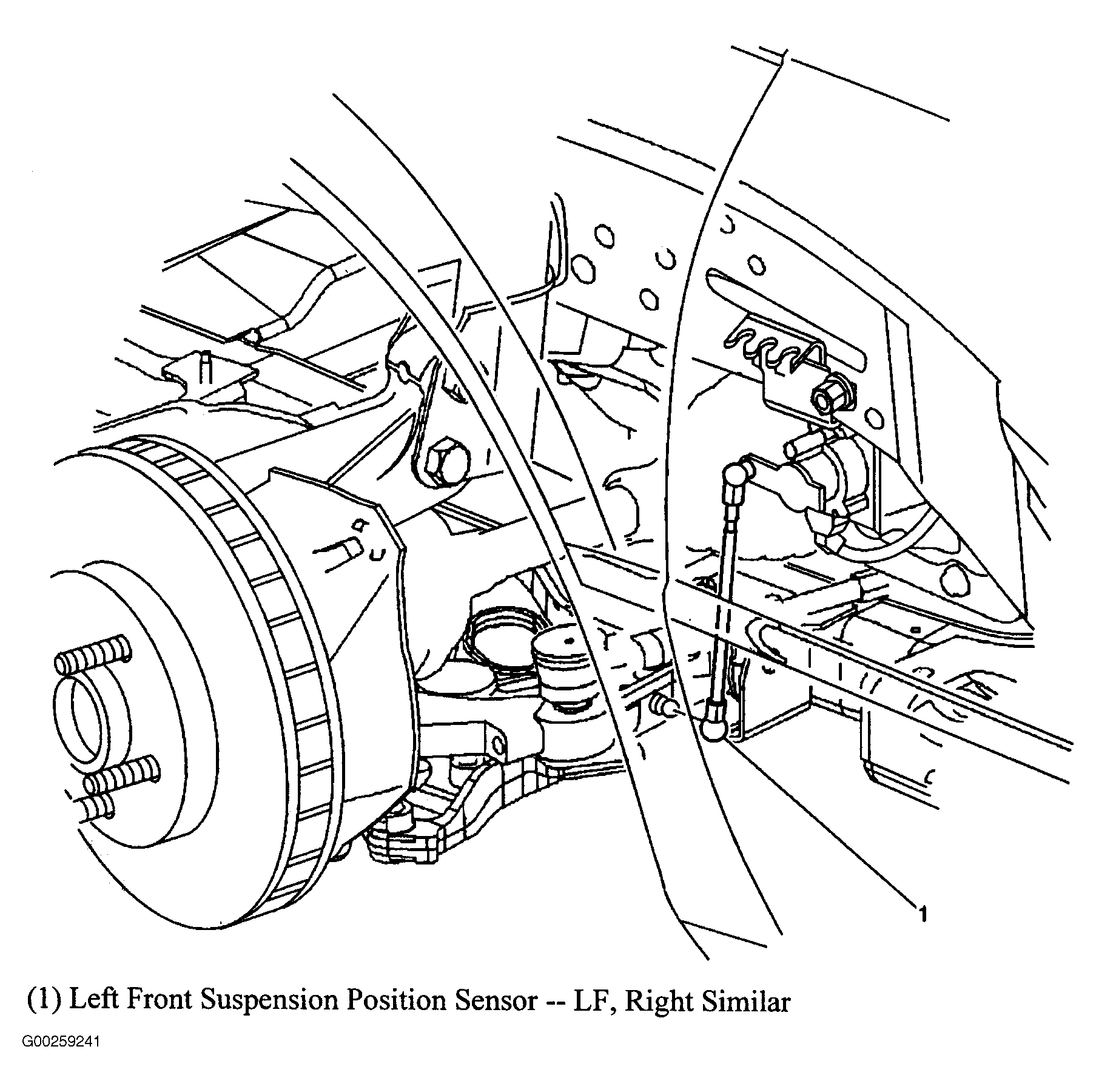 1

(1) Left Front Suspension Position Sensor -- LF, Right Similar

G00259241