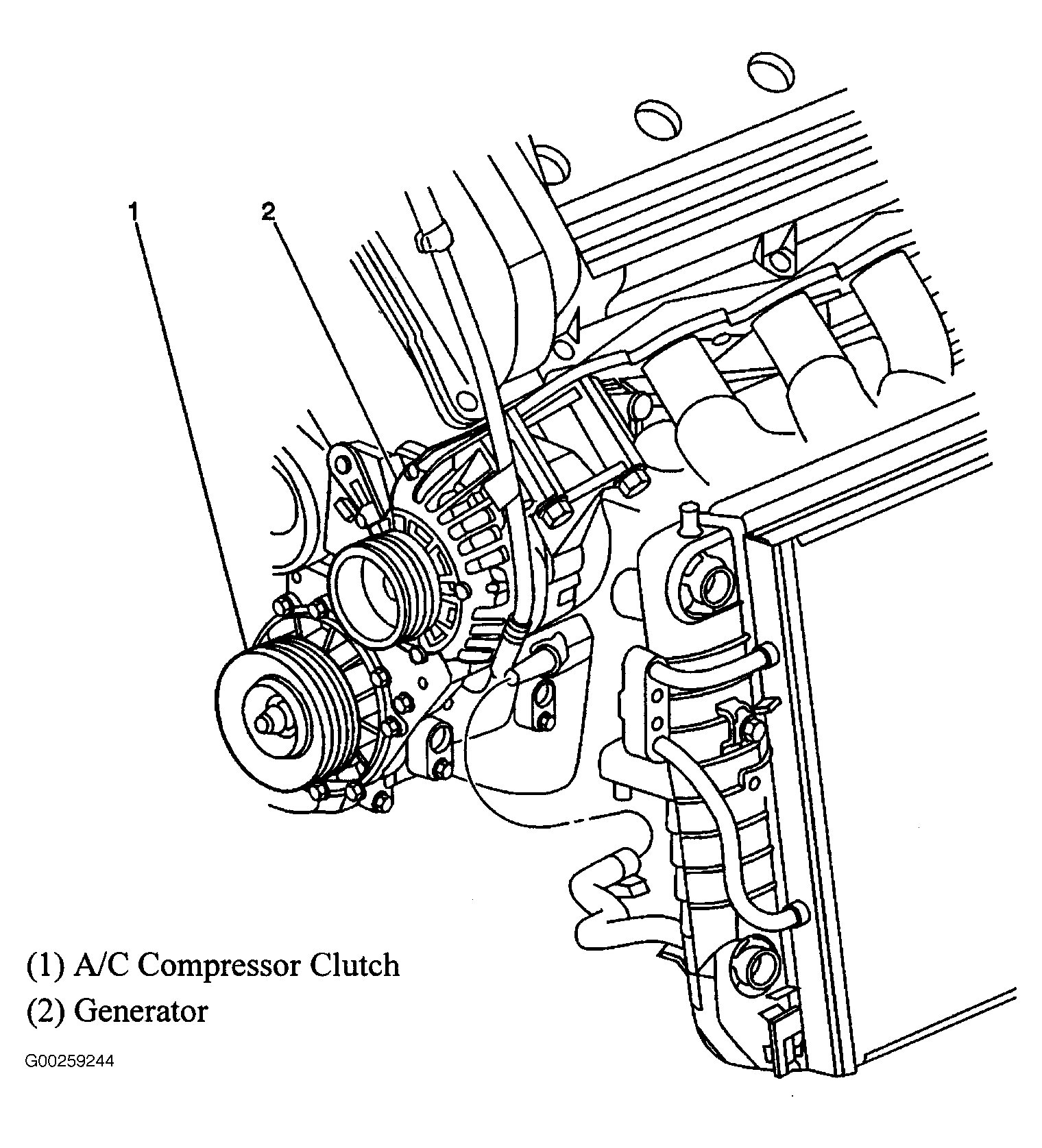 1

2

(1) A/C Compressor Clutch
(2) Generator

G00259244