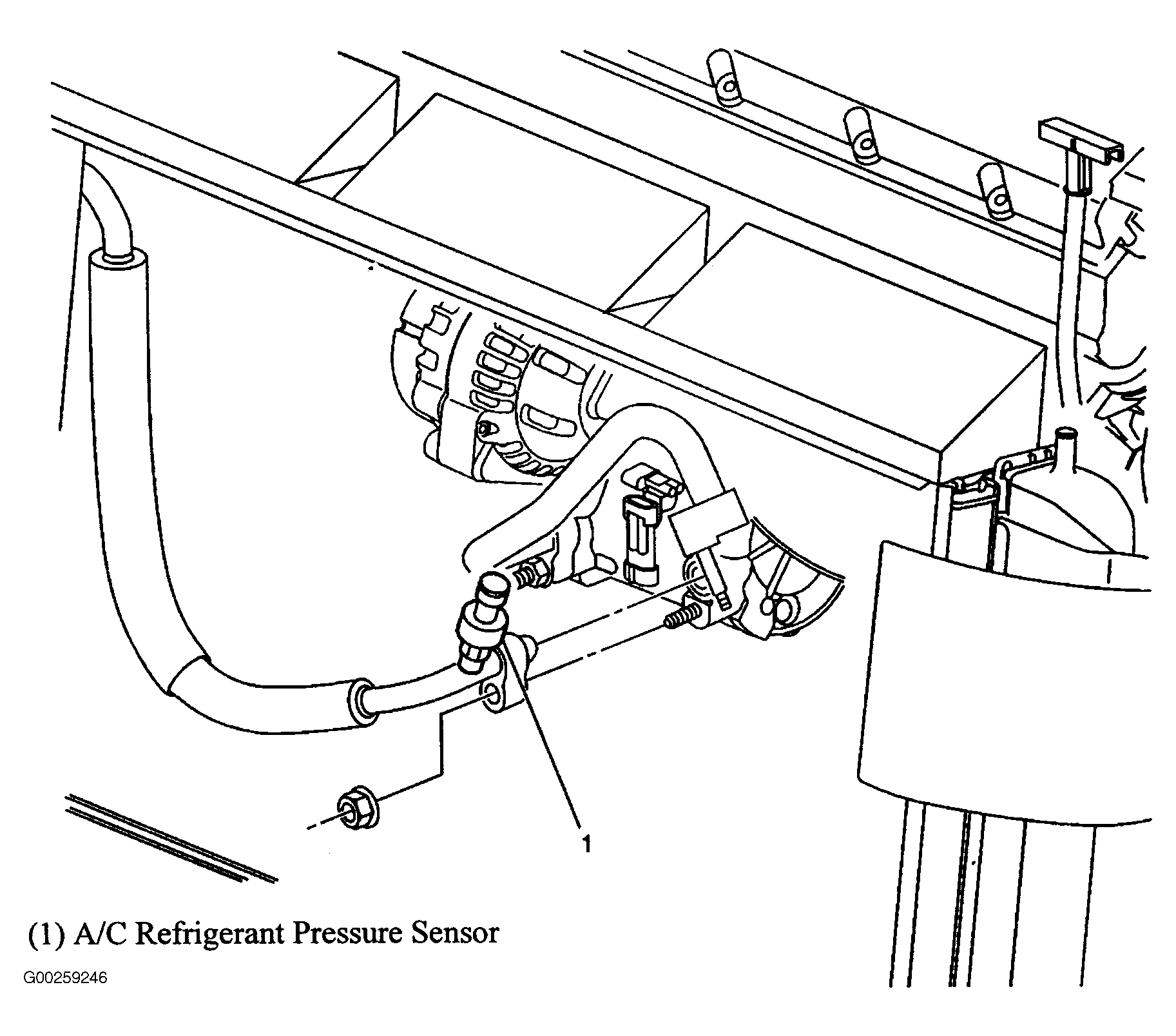 1

(1) A/C Refrigerant Pressure Sensor

G00259246