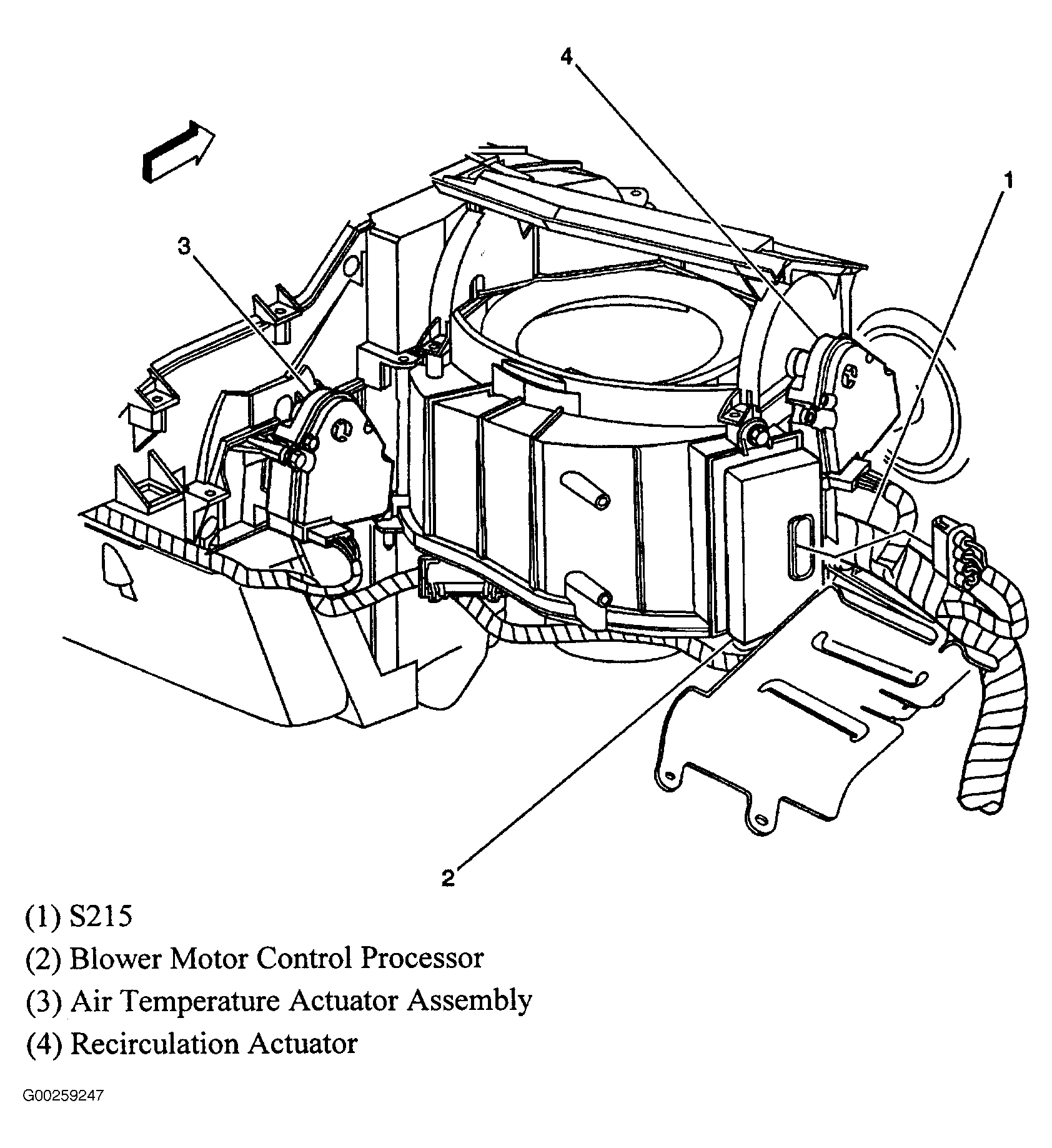 4

1

3

2

(1) S215
(2) Blower Motor Control Processor
(3) Air Temperature Actuator Assembly
(4) Recirculation Actuator

G00259247