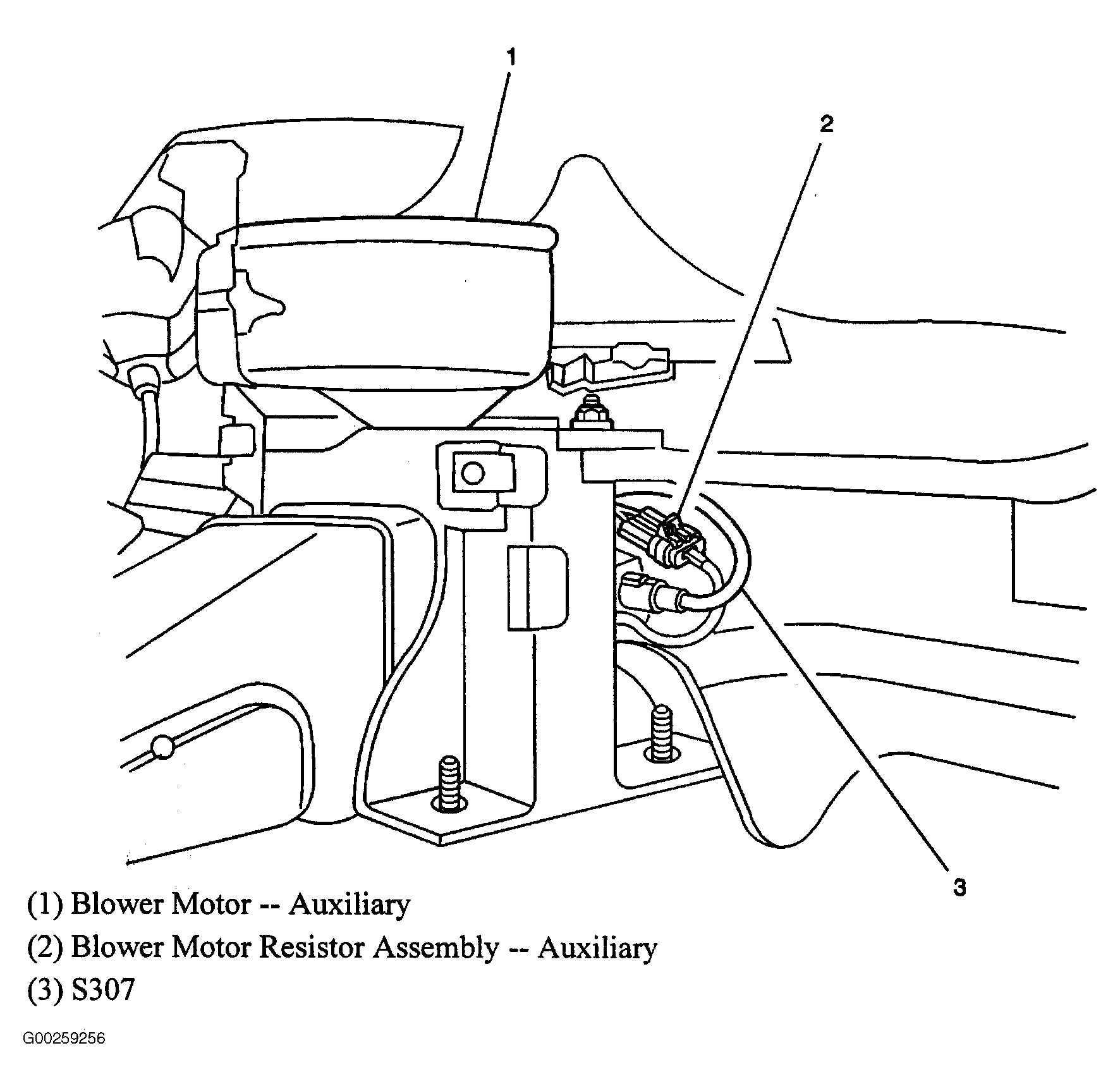 1
2
3

(1) Blower Motor -- Auxiliary
(2) Blower Motor Resistor Assembly -- Auxiliary
(3) S307

G00259256