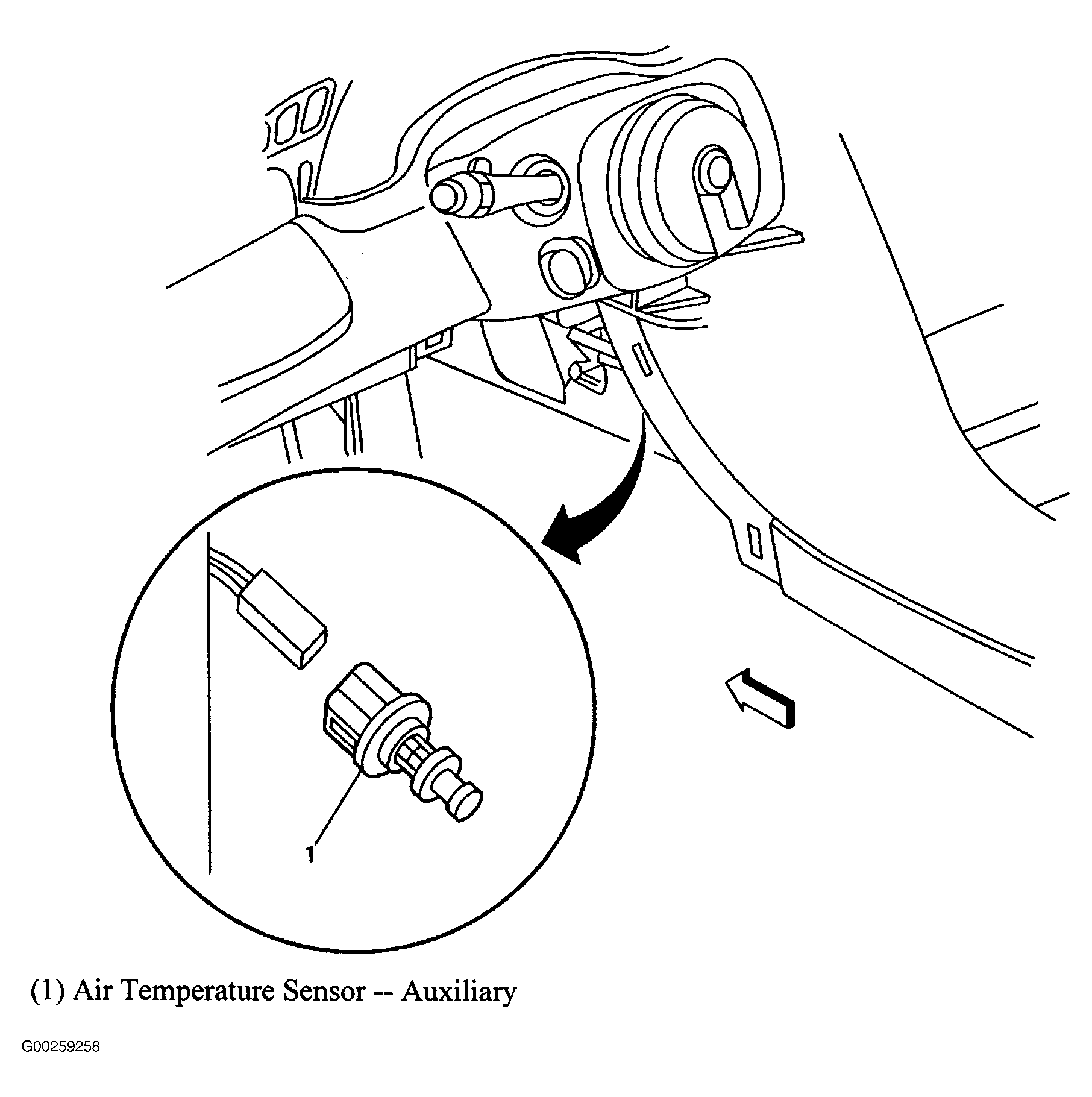 1

(1) Air Temperature Sensor -- Auxiliary

G00259258