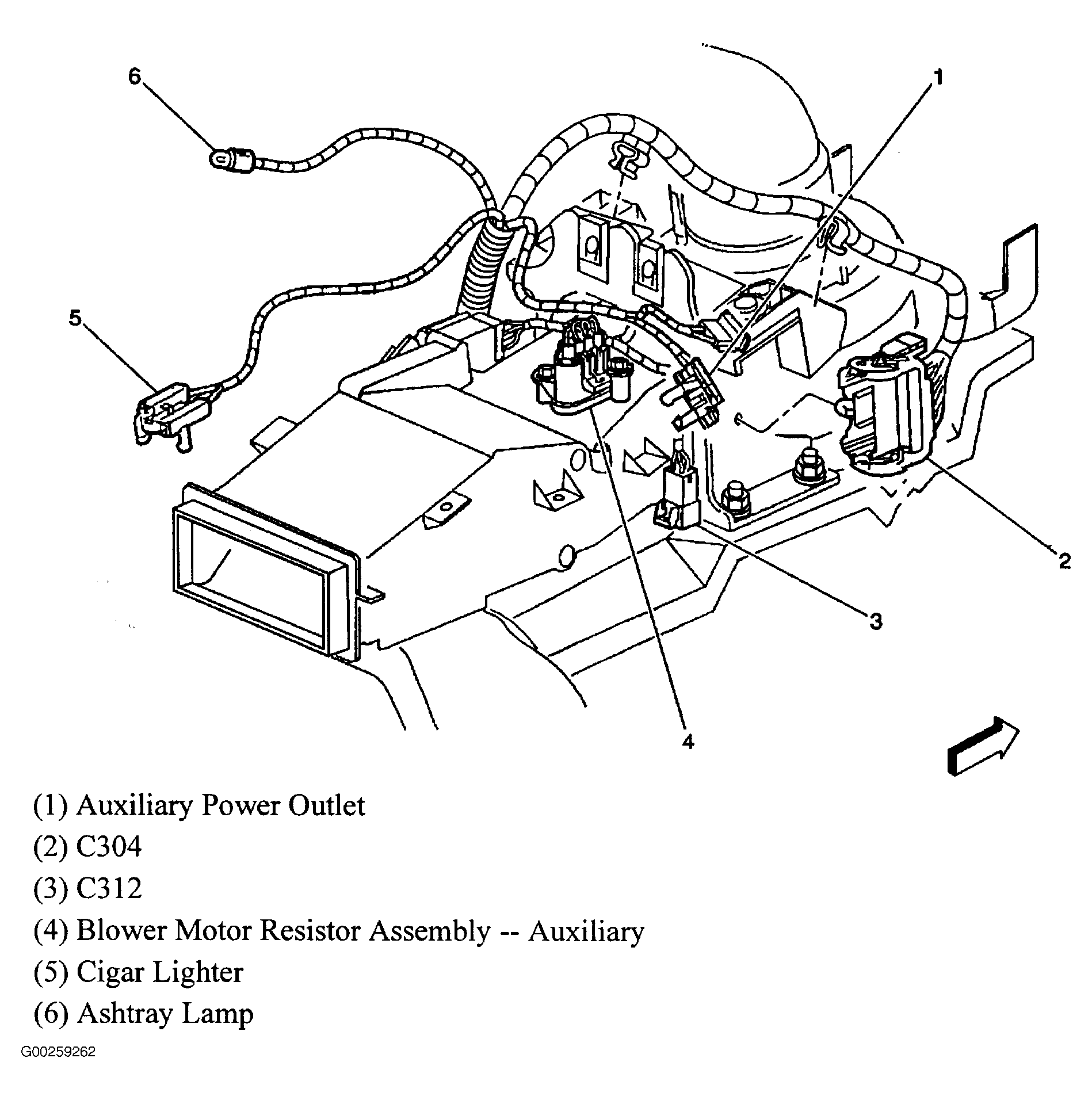 6

1

5

2

3

4

(1) Auxiliary Power Outlet
(2) C304
(3) C312
(4) Blower Motor Resistor Assembly -- Auxiliary
(5) Cigar Lighter
(6) Ashtray Lamp

G00259262