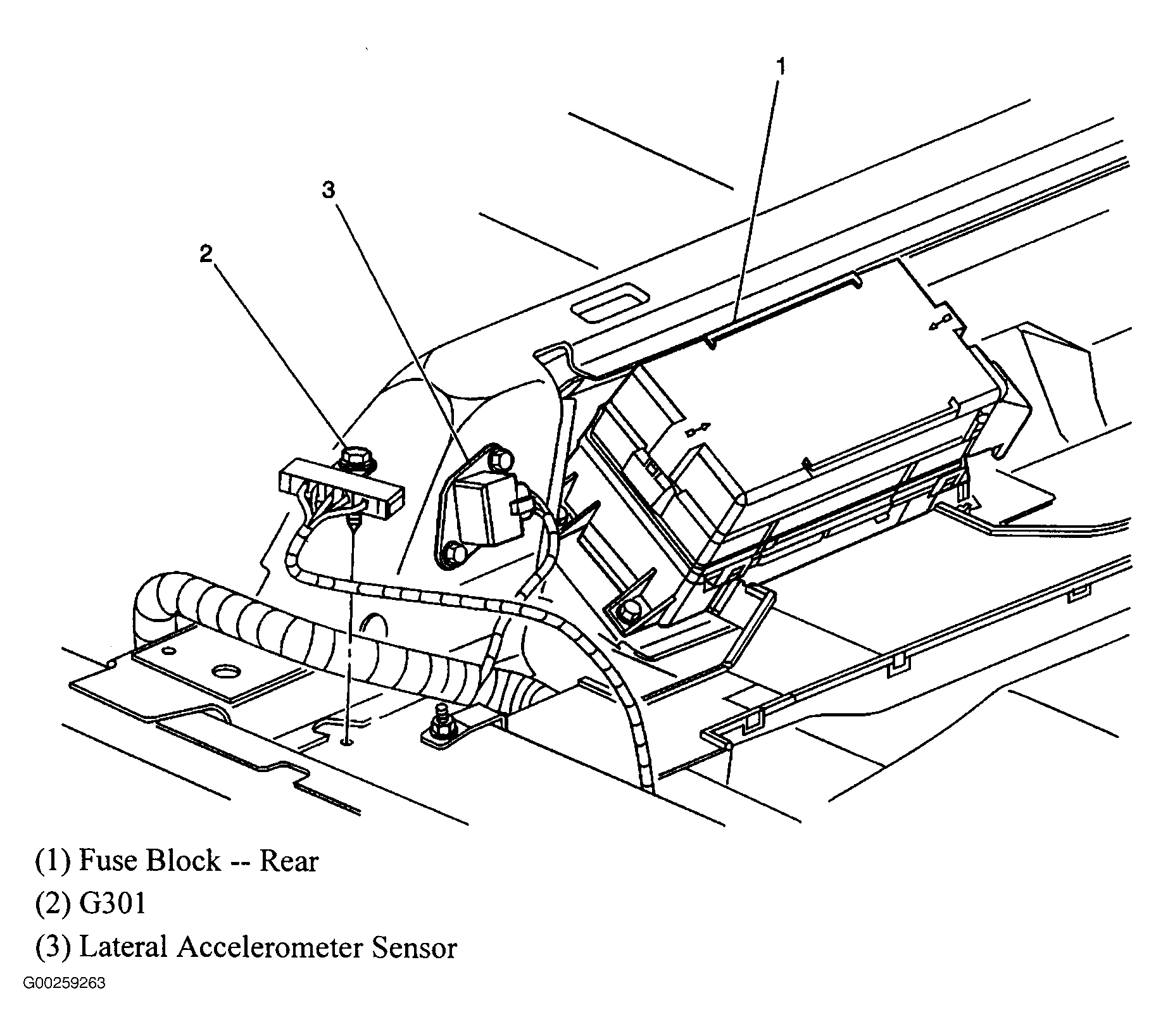 1

3

2

(1) Fuse Block -- Rear

(2) G301

(3) Lateral Accelerometer Sensor

G00259263