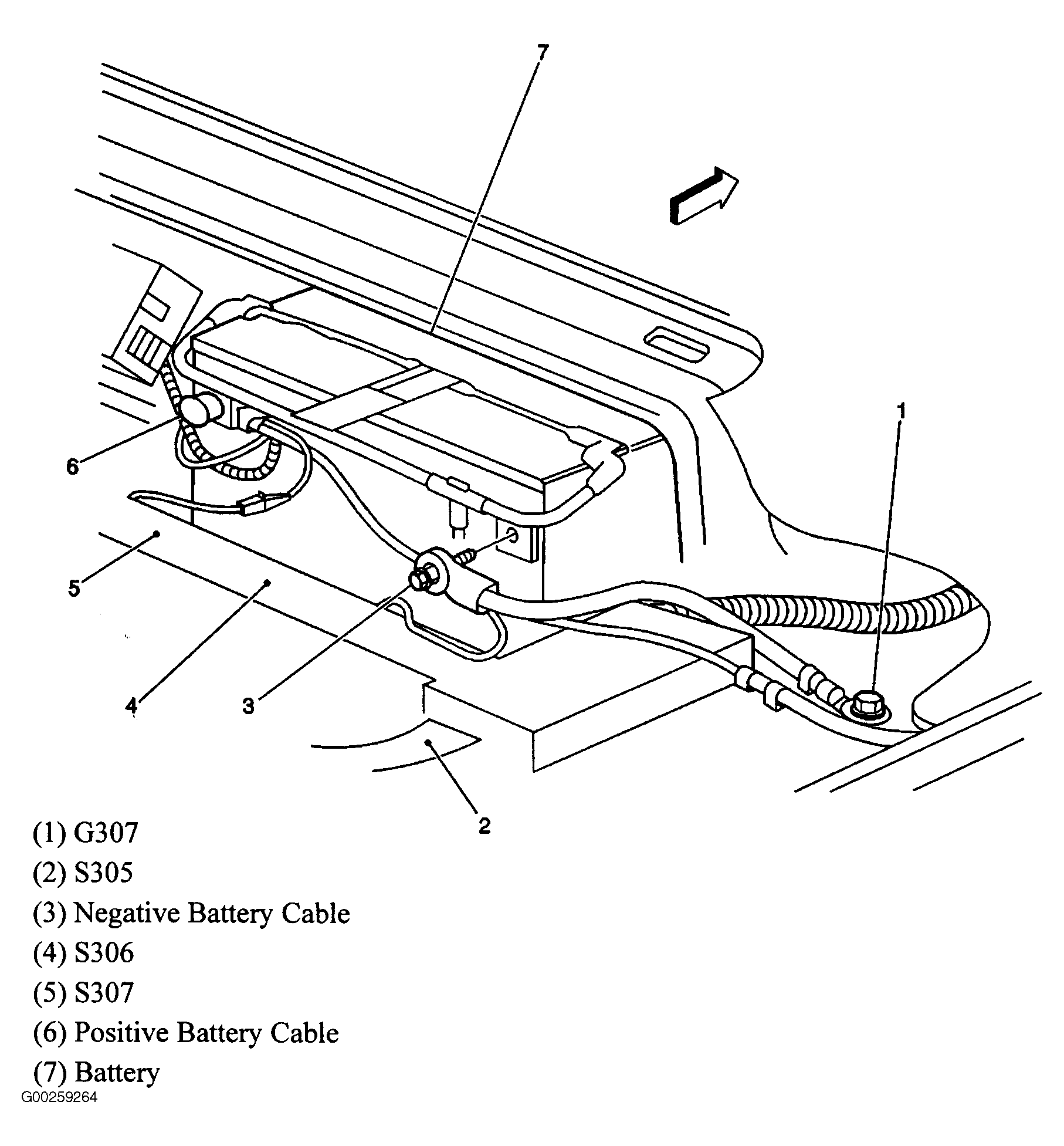 7

1

6

5

4

3

2

(1) G307
(2) S305
(3) Negative Battery Cable
(4) S306
(5) S307
(6) Positive Battery Cable
(7) Battery

G00259264