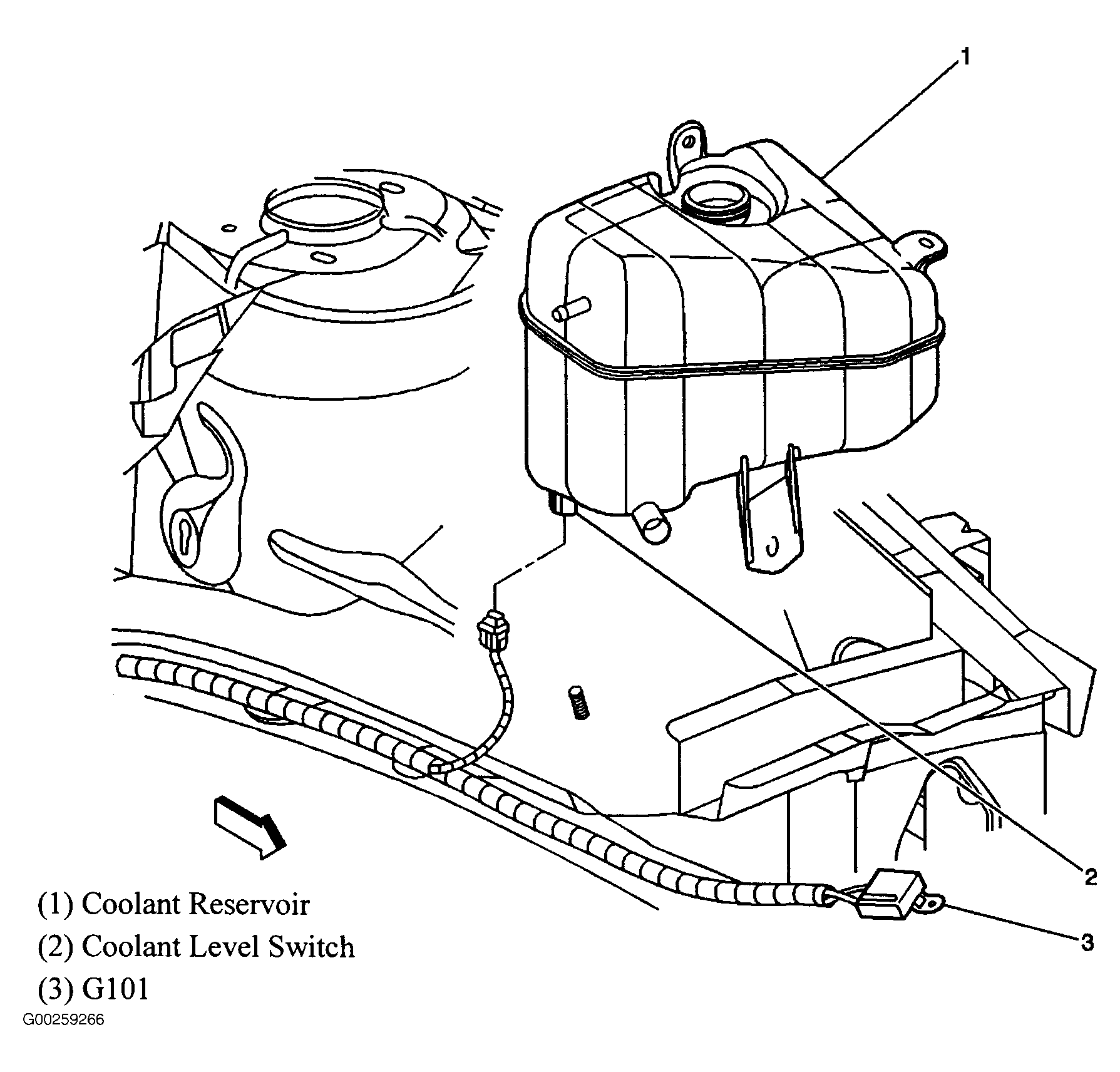 1

2

3

(1) Coolant Reservoir

(2) Coolant Level Switch

(3) G101

G00259266