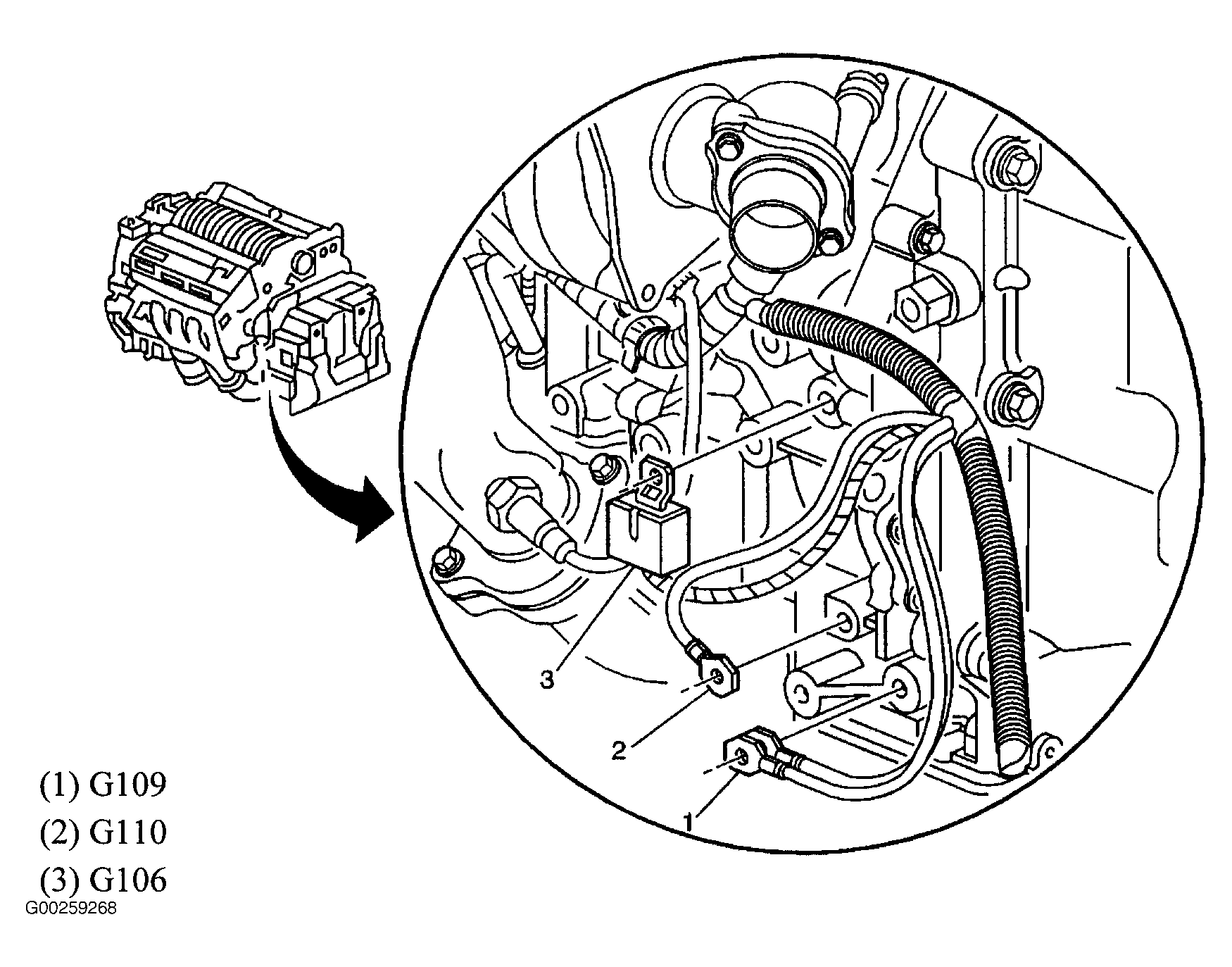 3

2

1

(1) G109

(2) G110

(3) G106

G00259268