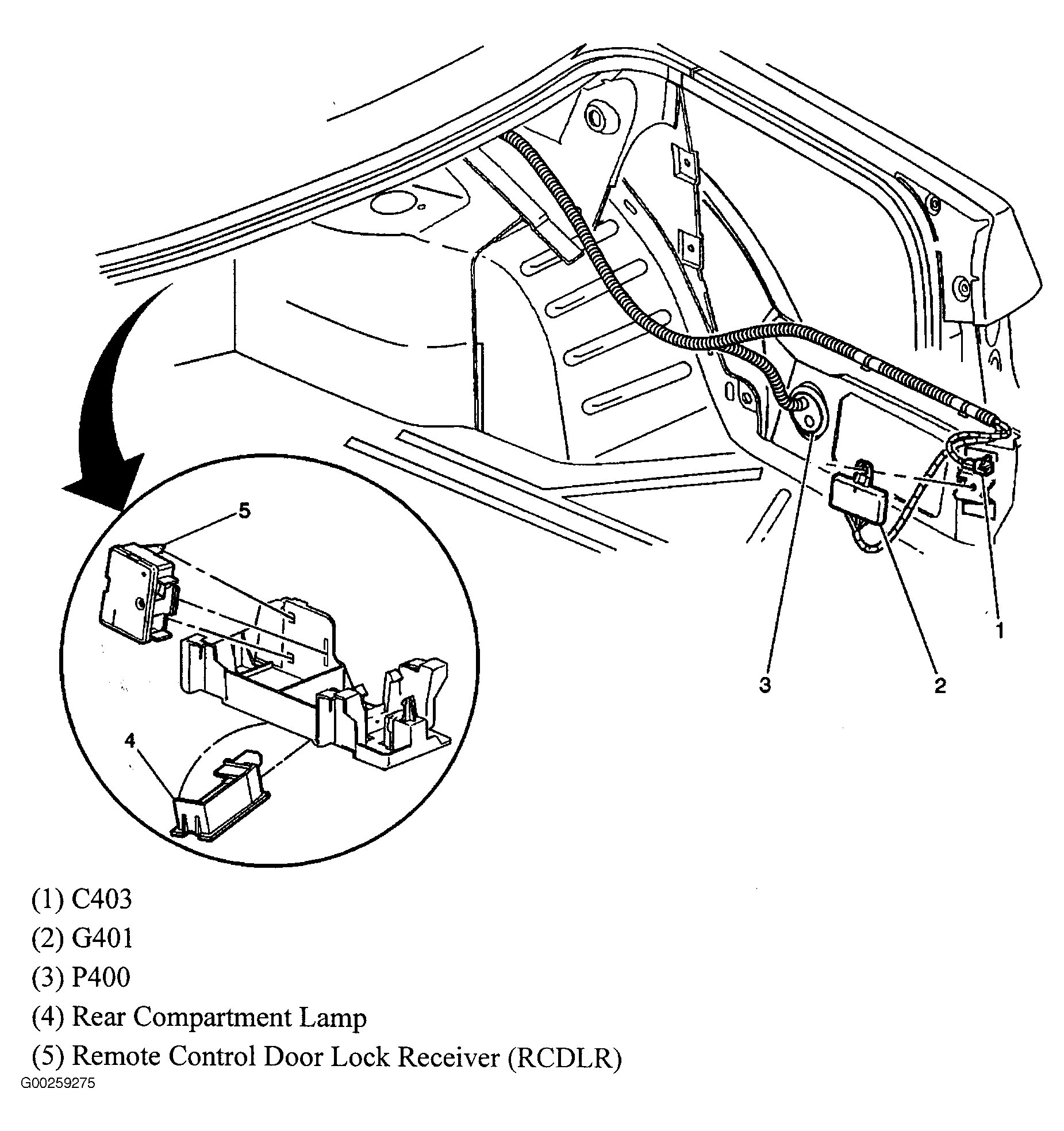 5

4

3

2

1

(1) C403

(2) G401

(3) P400

(4) Rear Compartment Lamp

(5) Remote Control Door Lock Receiver (RCDLR)

G00259275