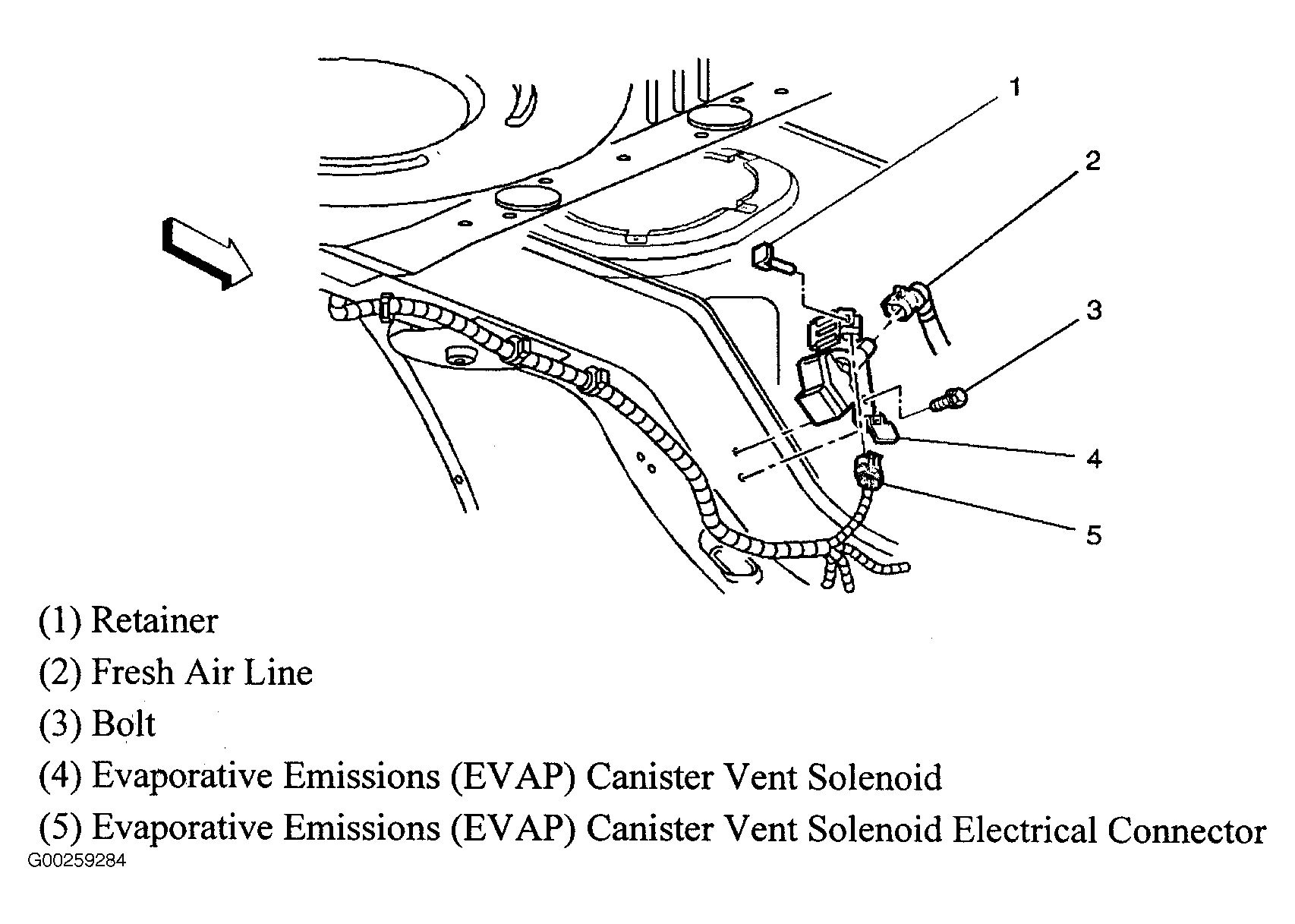 1
2
3
4
5

(1) Retainer
(2) Fresh Air Line
(3) Bolt
(4) Evaporative Emissions (EVAP) Canister Vent Solenoid
(5) Evaporative Emissions (EVAP) Canister Vent Solenoid Electrical Connector
G00259284