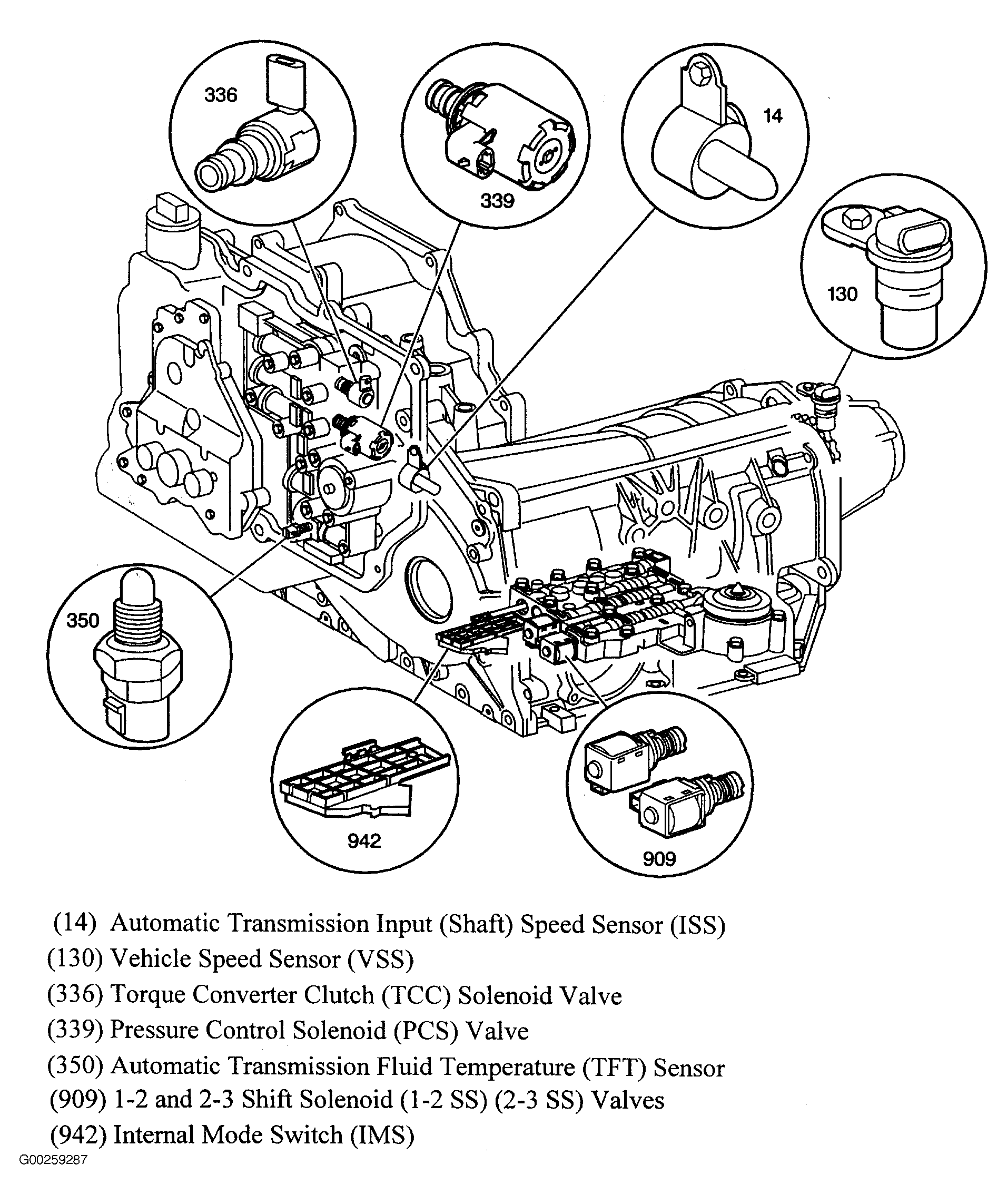 336

339

14

130

350

942

909

(14) Automatic Transmission Input (Shaft) Speed Sensor (ISS)
(130) Vehicle Speed Sensor (VSS)
(336) Torque Converter Clutch (TCC) Solenoid Valve
(339) Pressure Control Solenoid (PCS) Valve
(350) Automatic Transmission Fluid Temperature (TFT) Sensor
(909) 1-2 and 2-3 Shift Solenoid (1-2 SS) (2-3 SS) Valves
(942) Internal Mode Switch (IMS)

G00259287