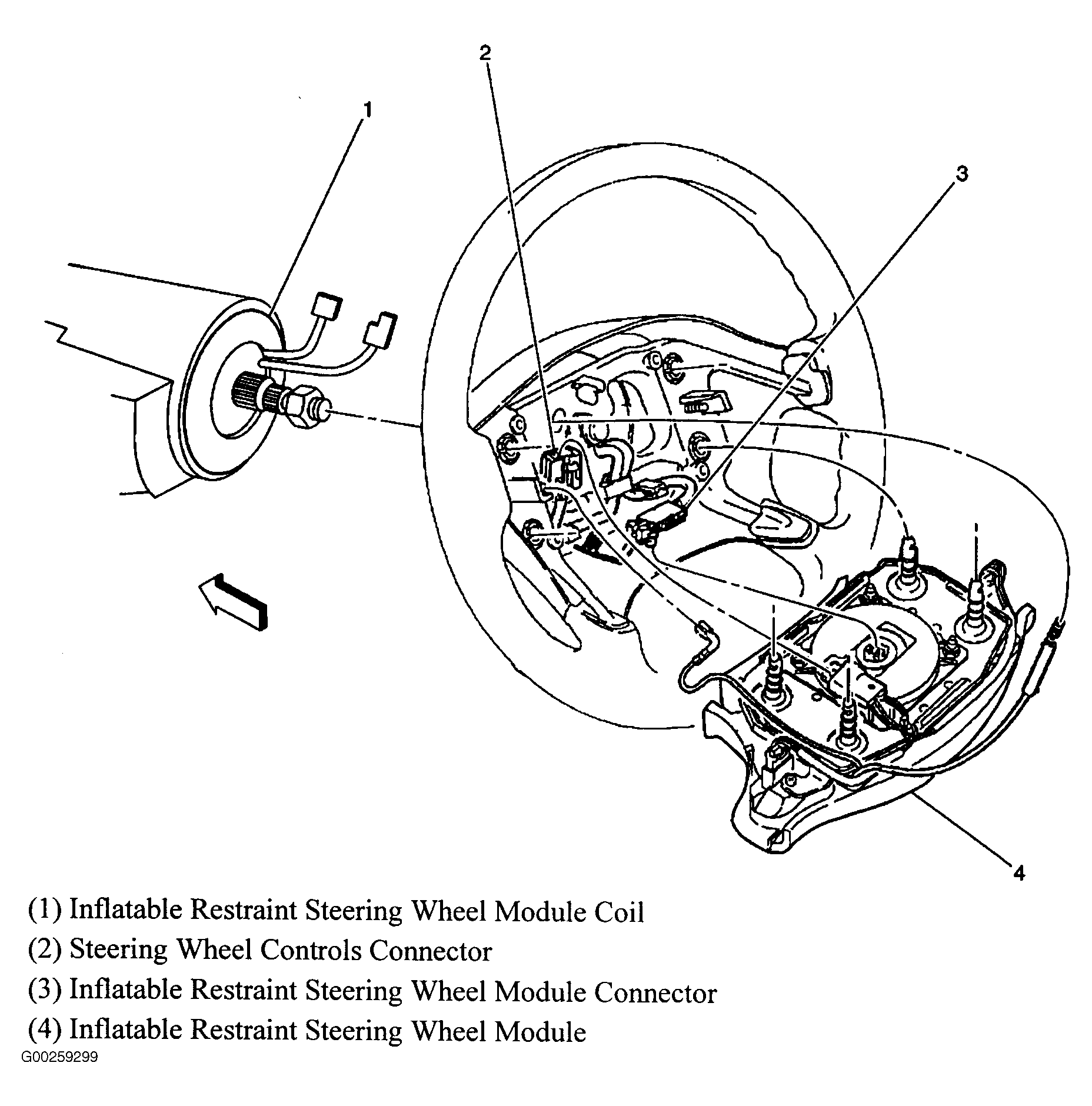 2
1
3
4

(1) Inflatable Restraint Steering Wheel Module Coil
(2) Steering Wheel Controls Connector
(3) Inflatable Restraint Steering Wheel Module Connector
(4) Inflatable Restraint Steering Wheel Module
G00259299