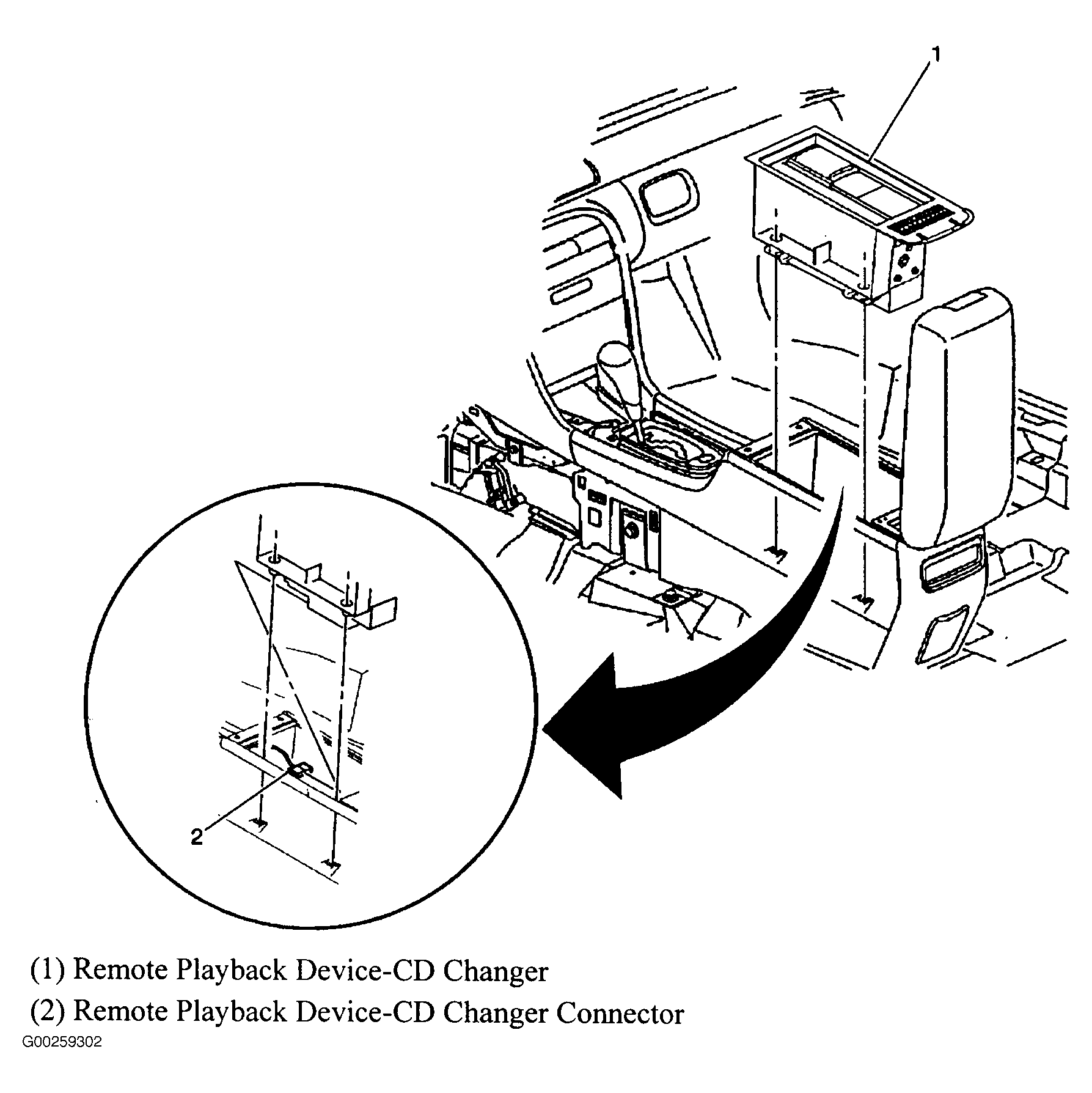 1

2

(1) Remote Playback Device-CD Changer
(2) Remote Playback Device-CD Changer Connector
G00259302