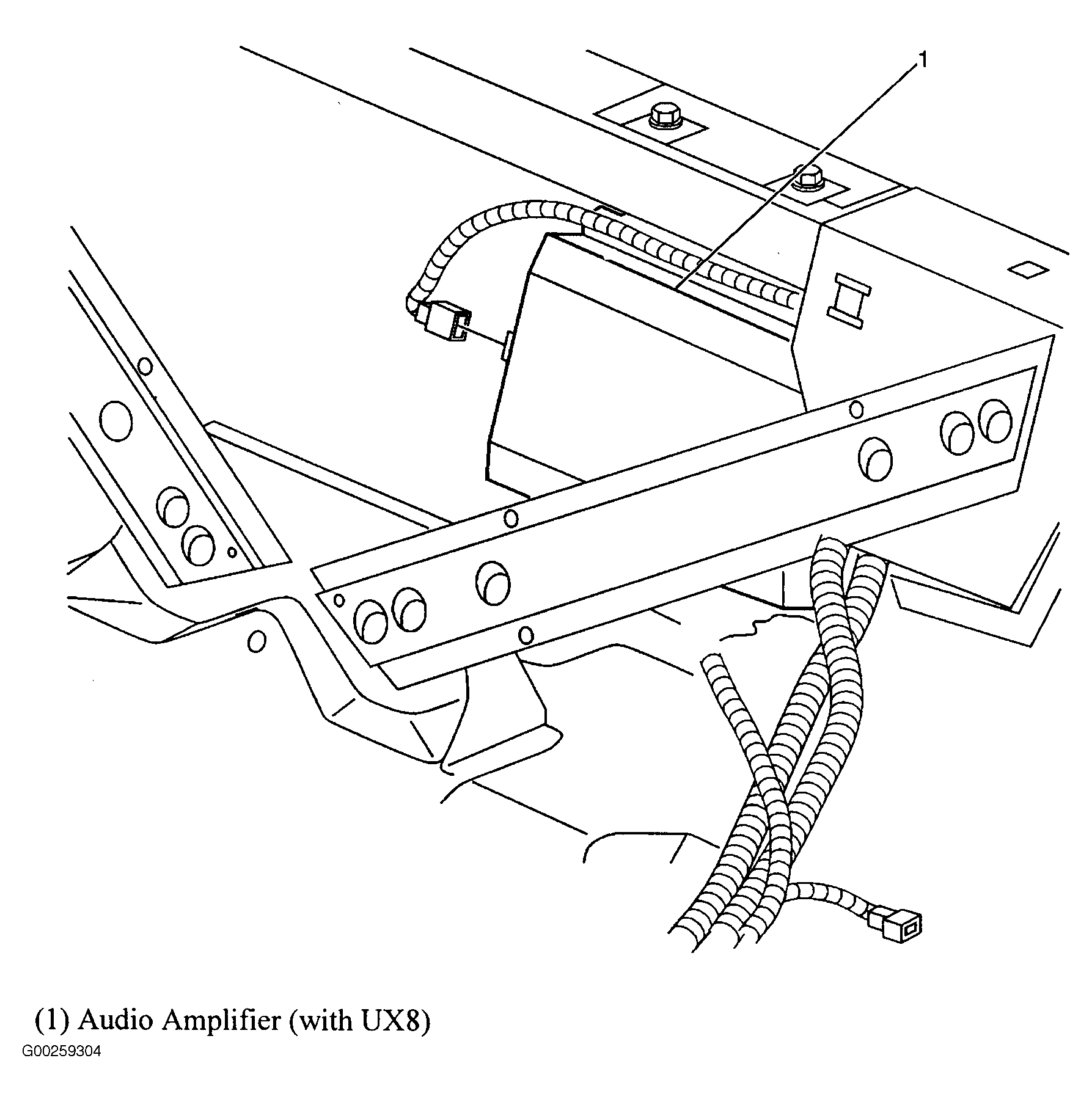 1

(1) Audio Amplifier (with UX8)

G00259304