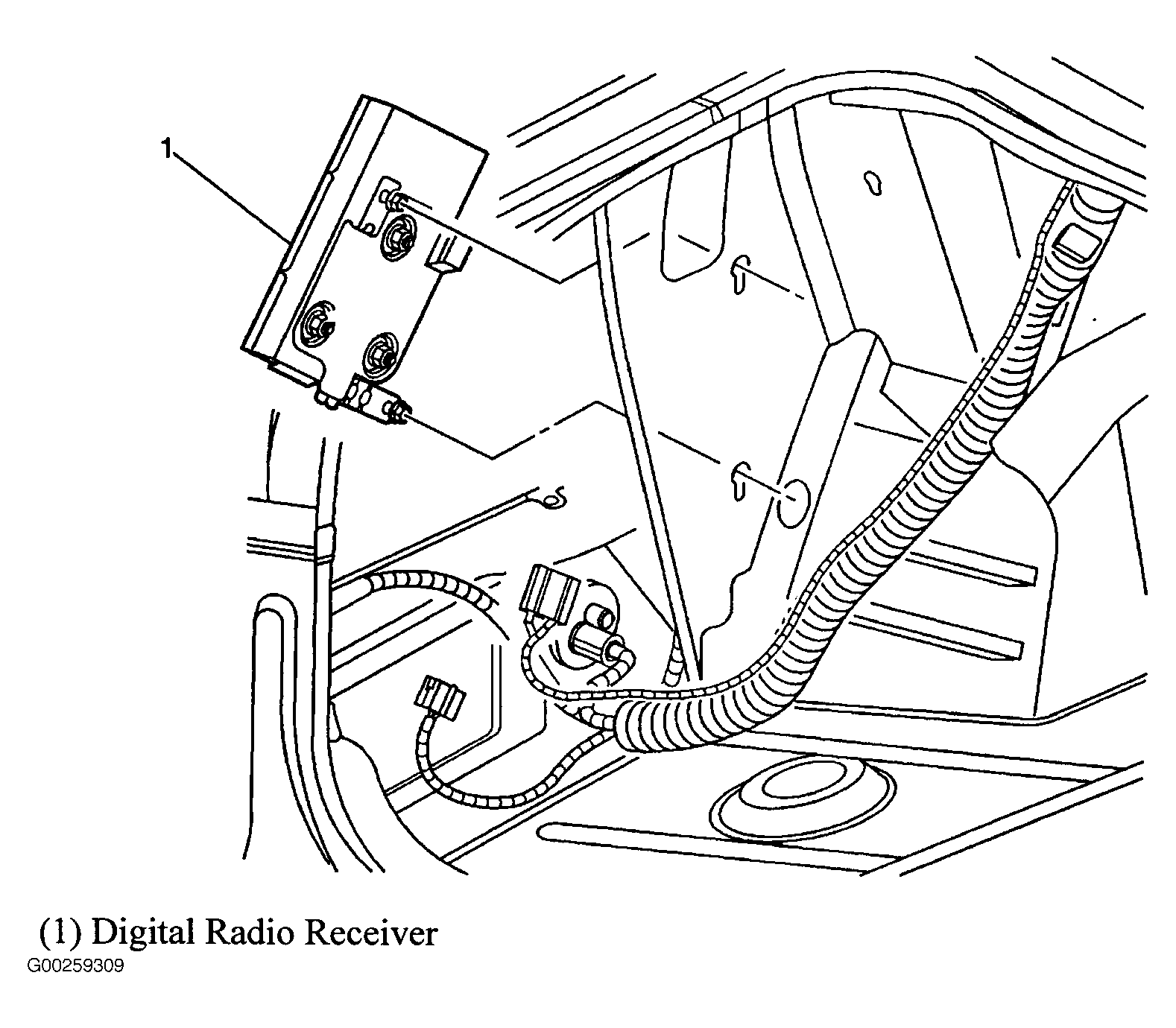 1

(1) Digital Radio Receiver

G00259309