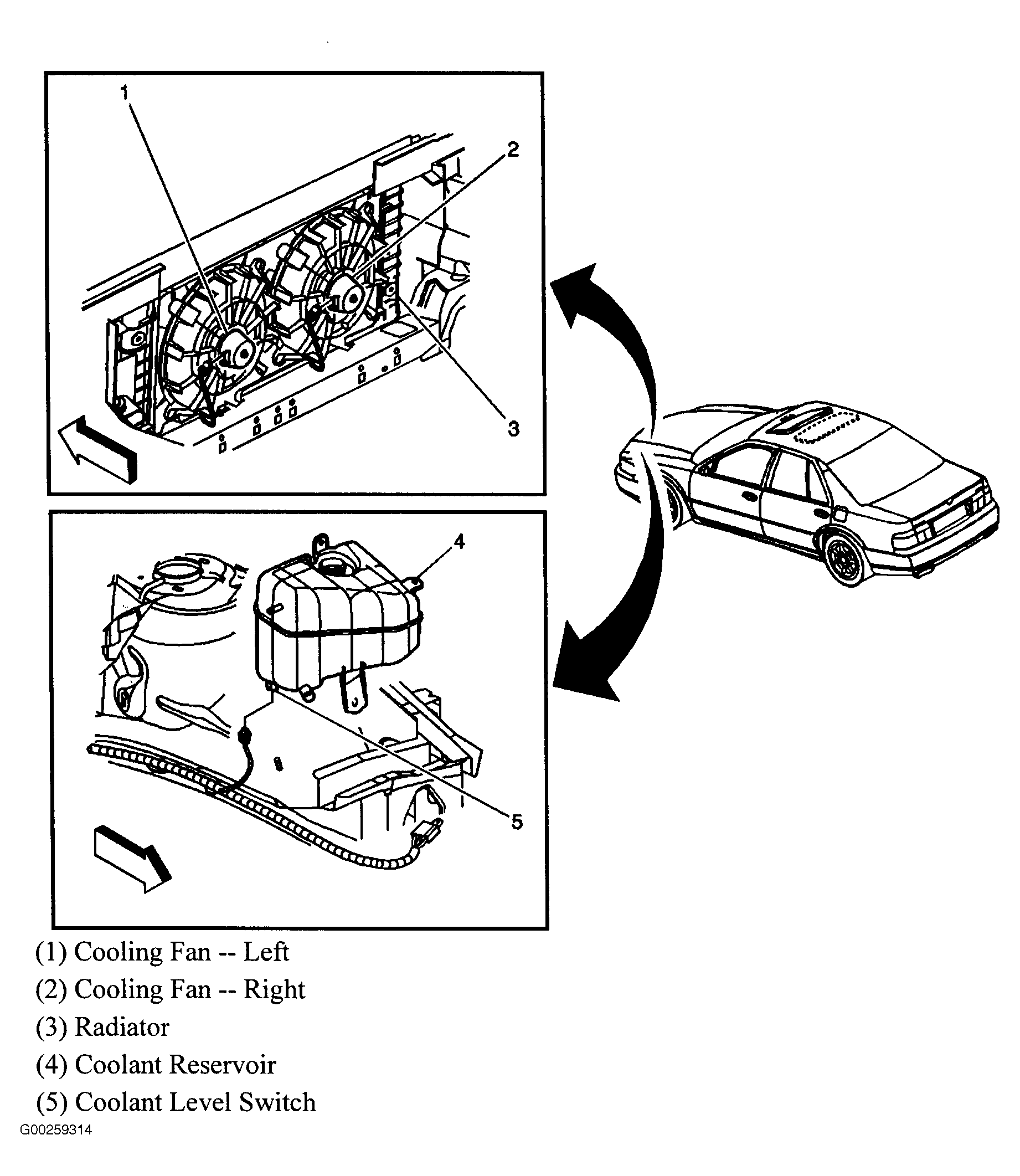 1
2
3
4
5

(1) Cooling Fan -- Left
(2) Cooling Fan -- Right
(3) Radiator
(4) Coolant Reservoir
(5) Coolant Level Switch

G00259314