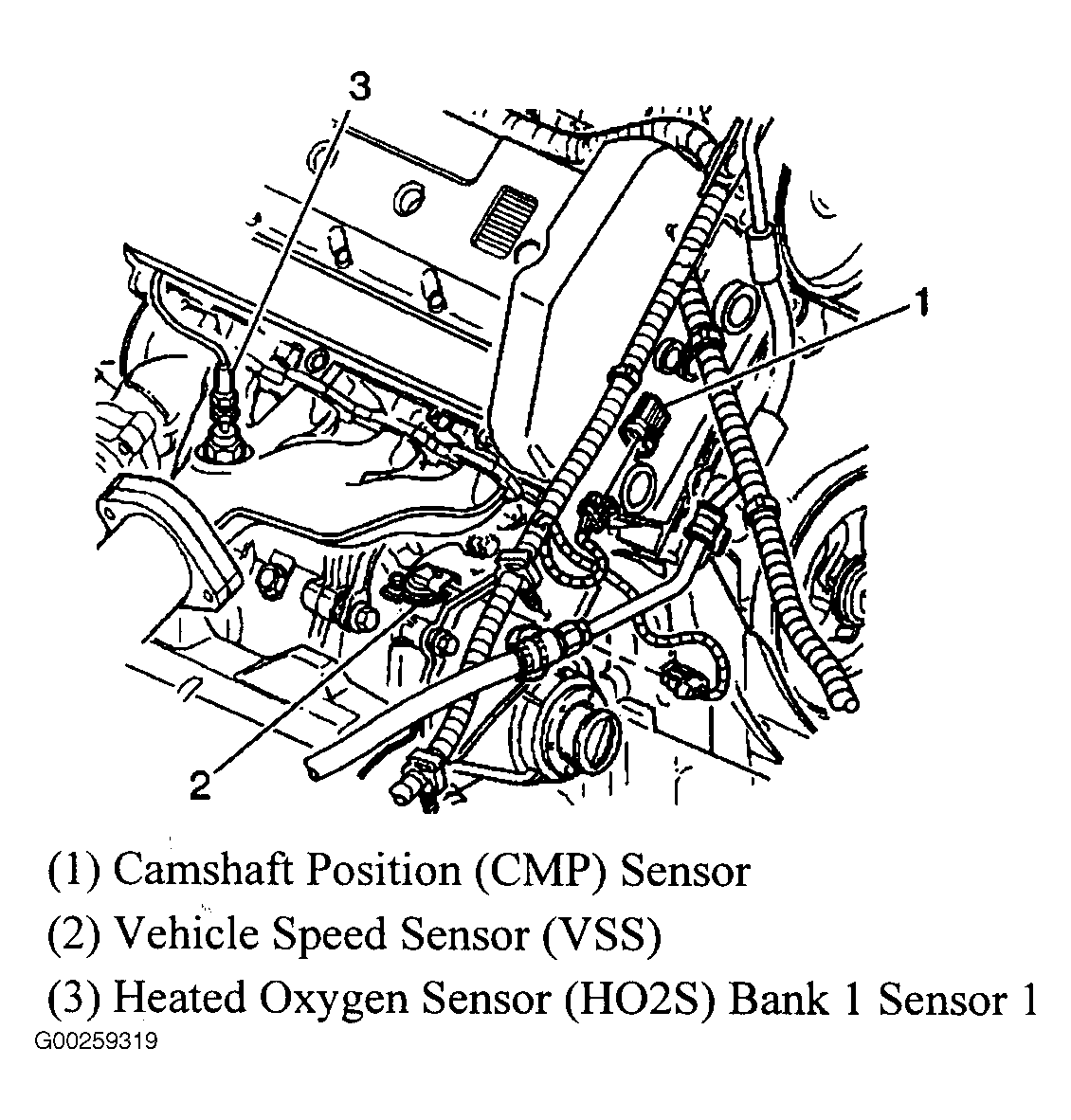 3

1

2

(1) Camshaft Position (CMP) Sensor

(2) Vehicle Speed Sensor (VSS)

(3) Heated Oxygen Sensor (HO2S) Bank 1 Sensor 1

G00259319