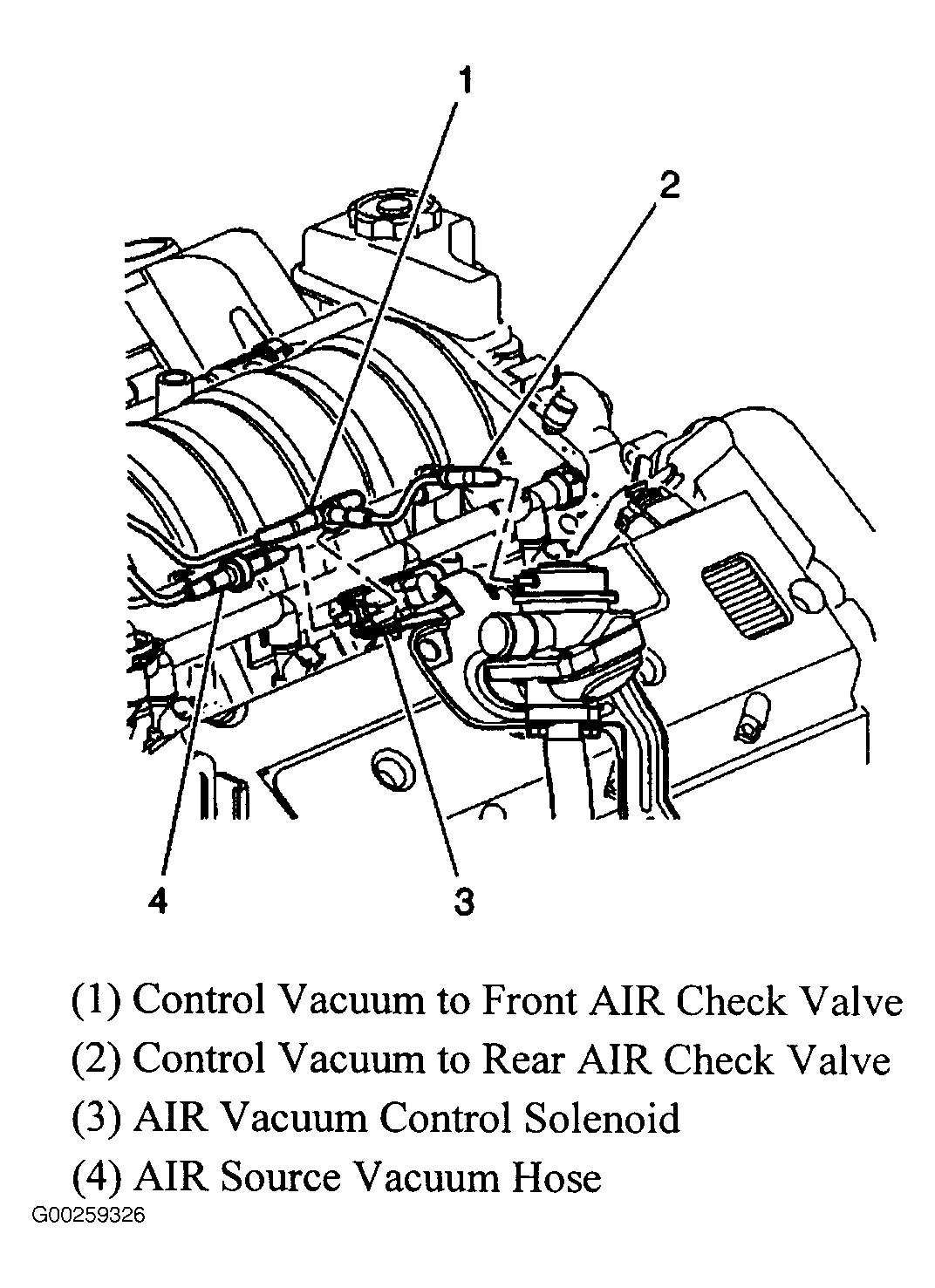 1

2

4

3

(1) Control Vacuum to Front AIR Check Valve
(2) Control Vacuum to Rear AIR Check Valve
(3) AIR Vacuum Control Solenoid
(4) AIR Source Vacuum Hose

G00259326