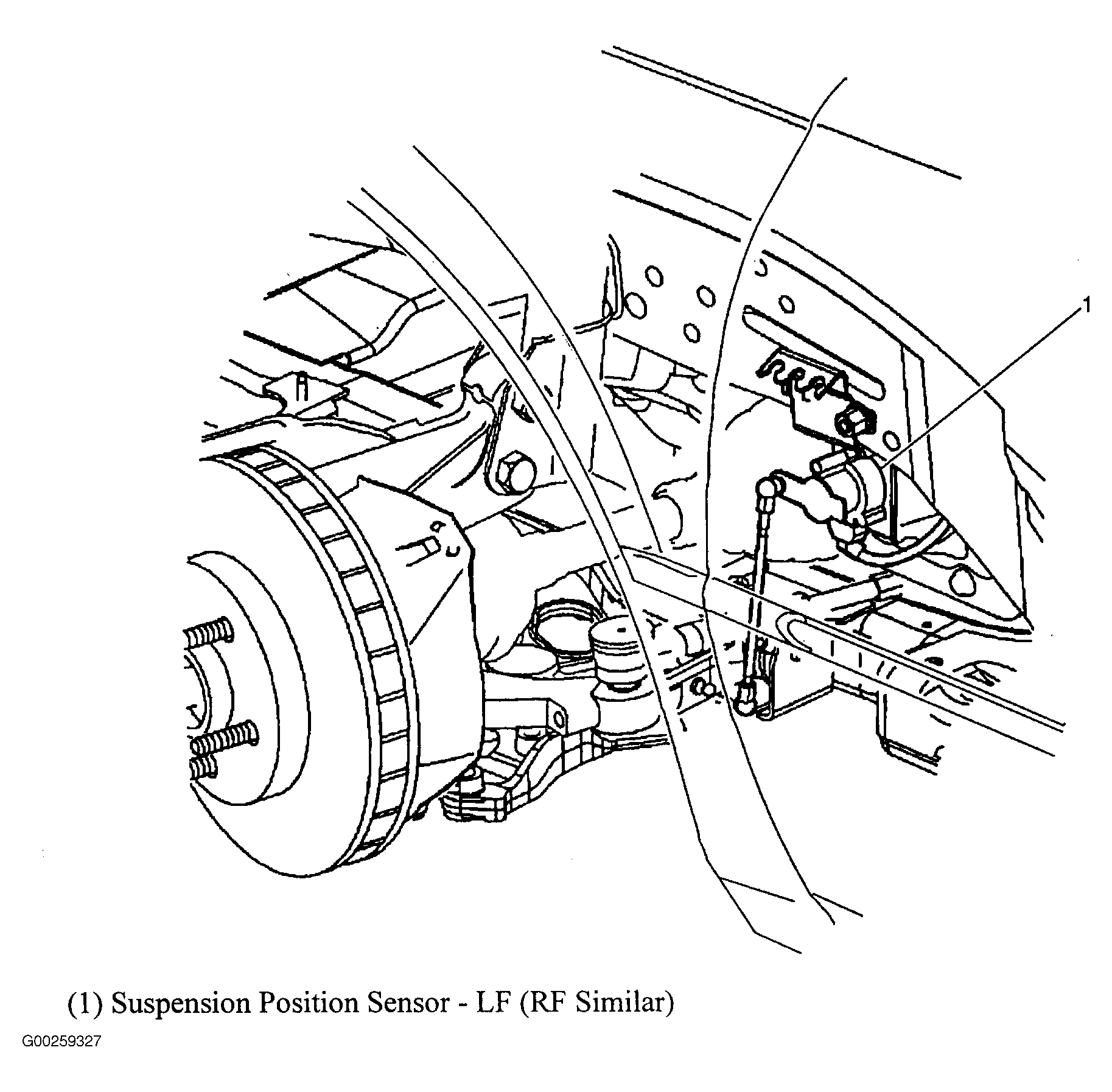 1

(1) Suspension Position Sensor - LF (RF Similar)

G00259327