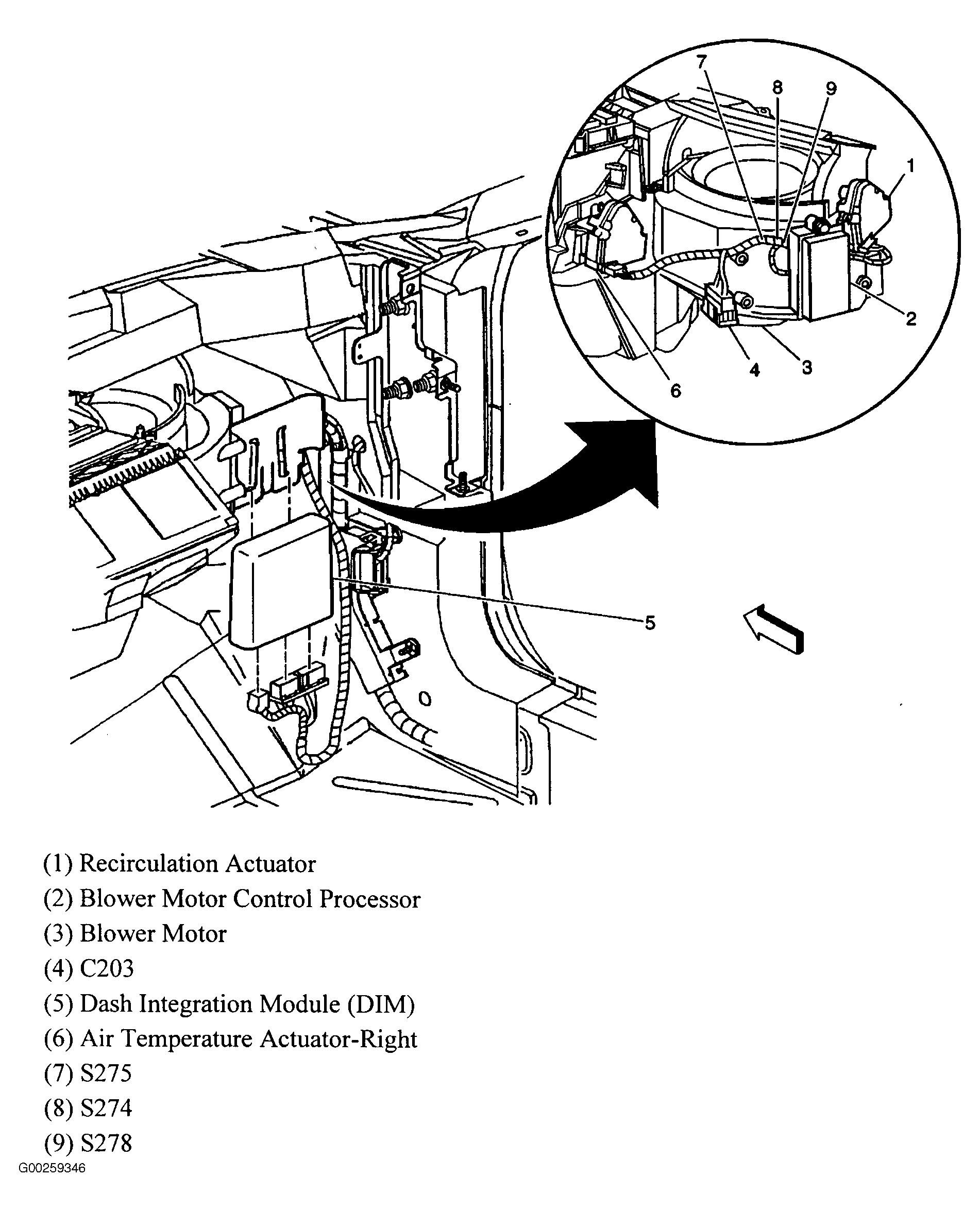 7
8
9
1
2
3
4
6
5

(1) Recirculation Actuator
(2) Blower Motor Control Processor
(3) Blower Motor
(4) C203
(5) Dash Integration Module (DIM)
(6) Air Temperature Actuator-Right
(7) S275
(8) S274
(9) S278

G00259346