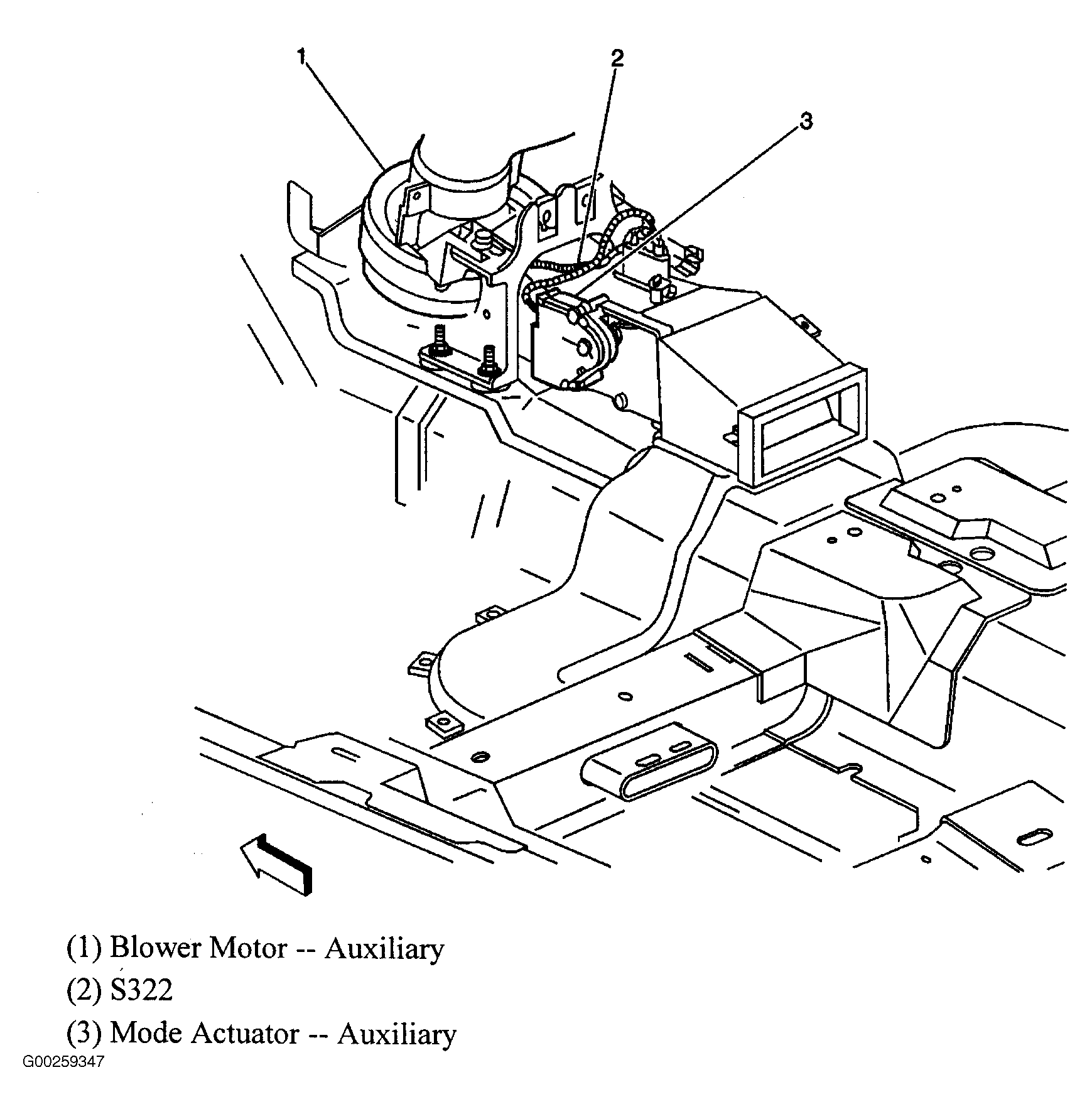 1
2
3

(1) Blower Motor -- Auxiliary

(2) S322

(3) Mode Actuator -- Auxiliary

G00259347