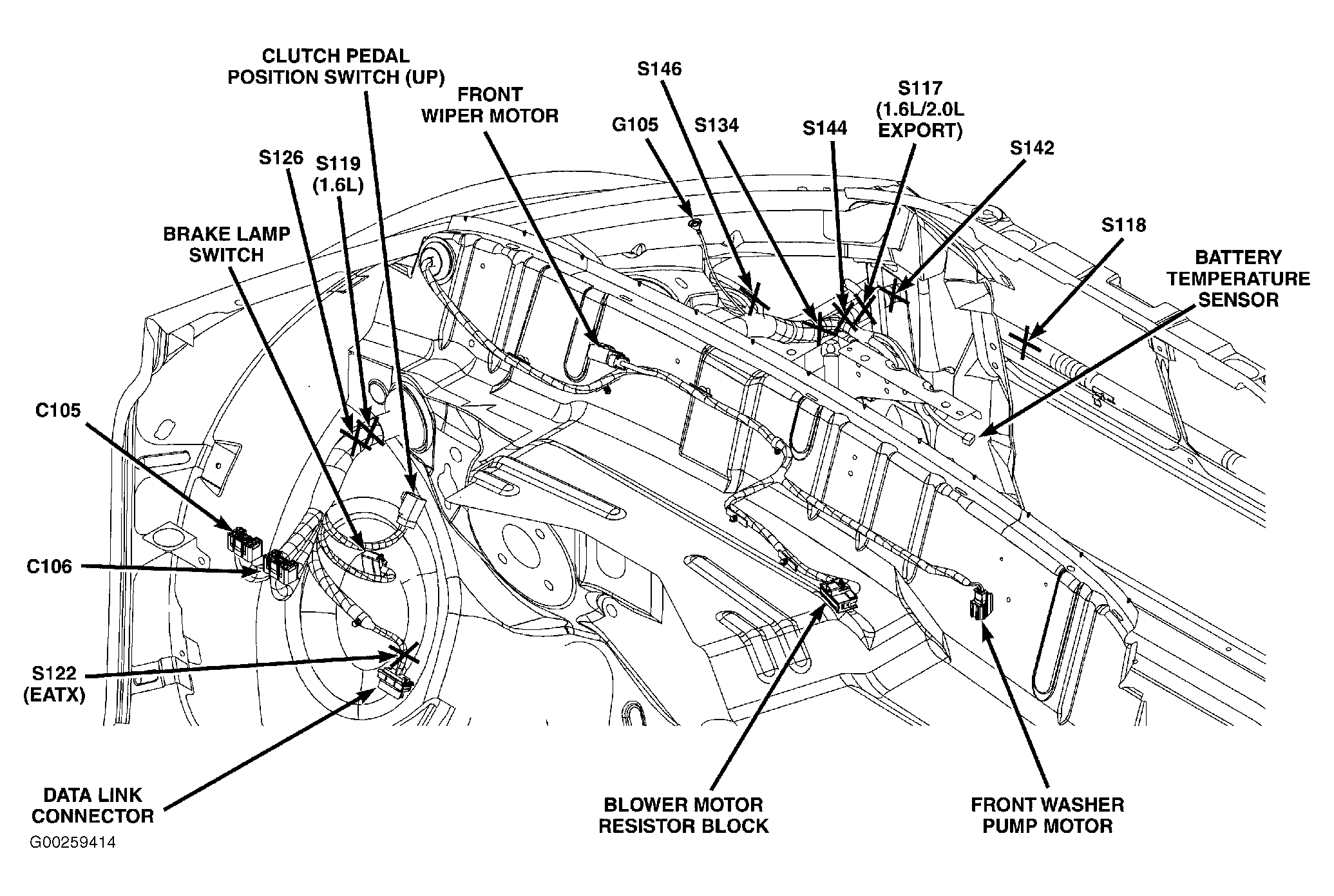 CLUTCH PEDAL POSITION SWITCH (UP)

FRONT WIPER MOTOR

S146

G105

S134

S144

S117 (1.6L/2.0L EXPORT)

S142

S126

S119 (1.6L)

BRAKE LAMP SWITCH

S118

BATTERY TEMPERATURE SENSOR

C105

C106

S122 (EATX)

DATA LINK CONNECTOR

BLOWER MOTOR RESISTOR BLOCK

FRONT WASHER PUMP MOTOR

G00259414