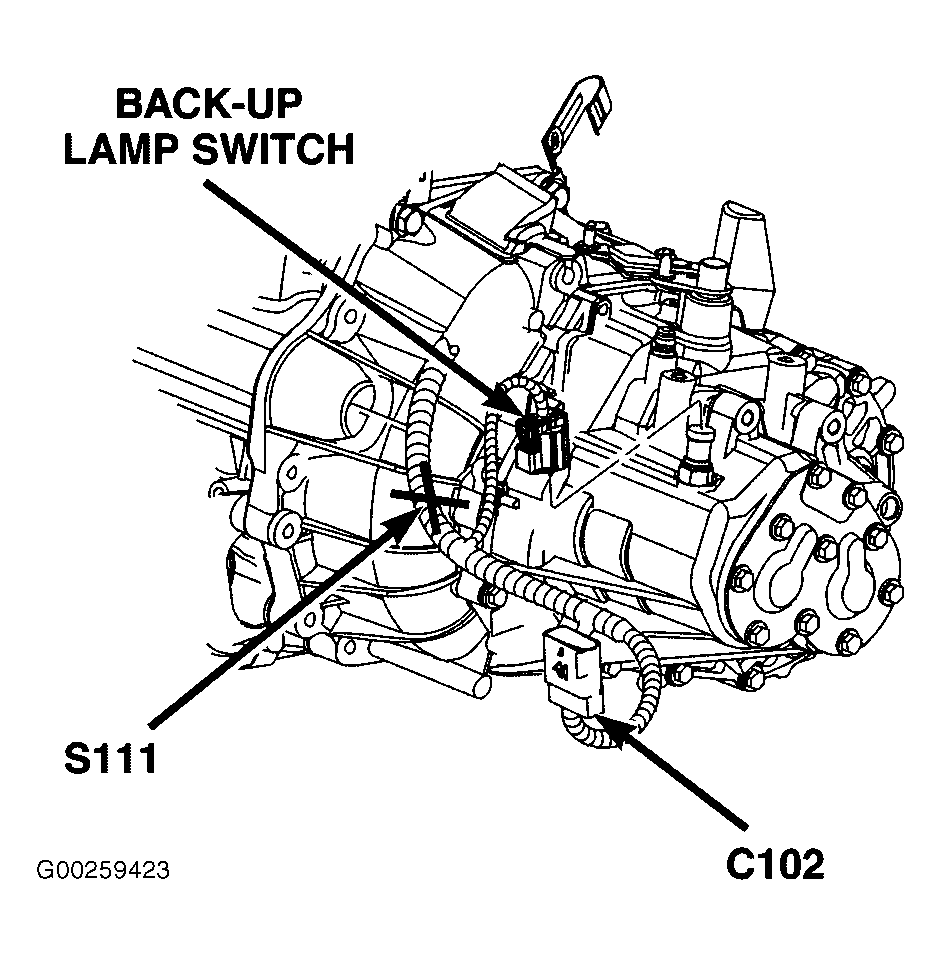 BACK-UP
LAMP SWITCH

S111

C102

G00259423