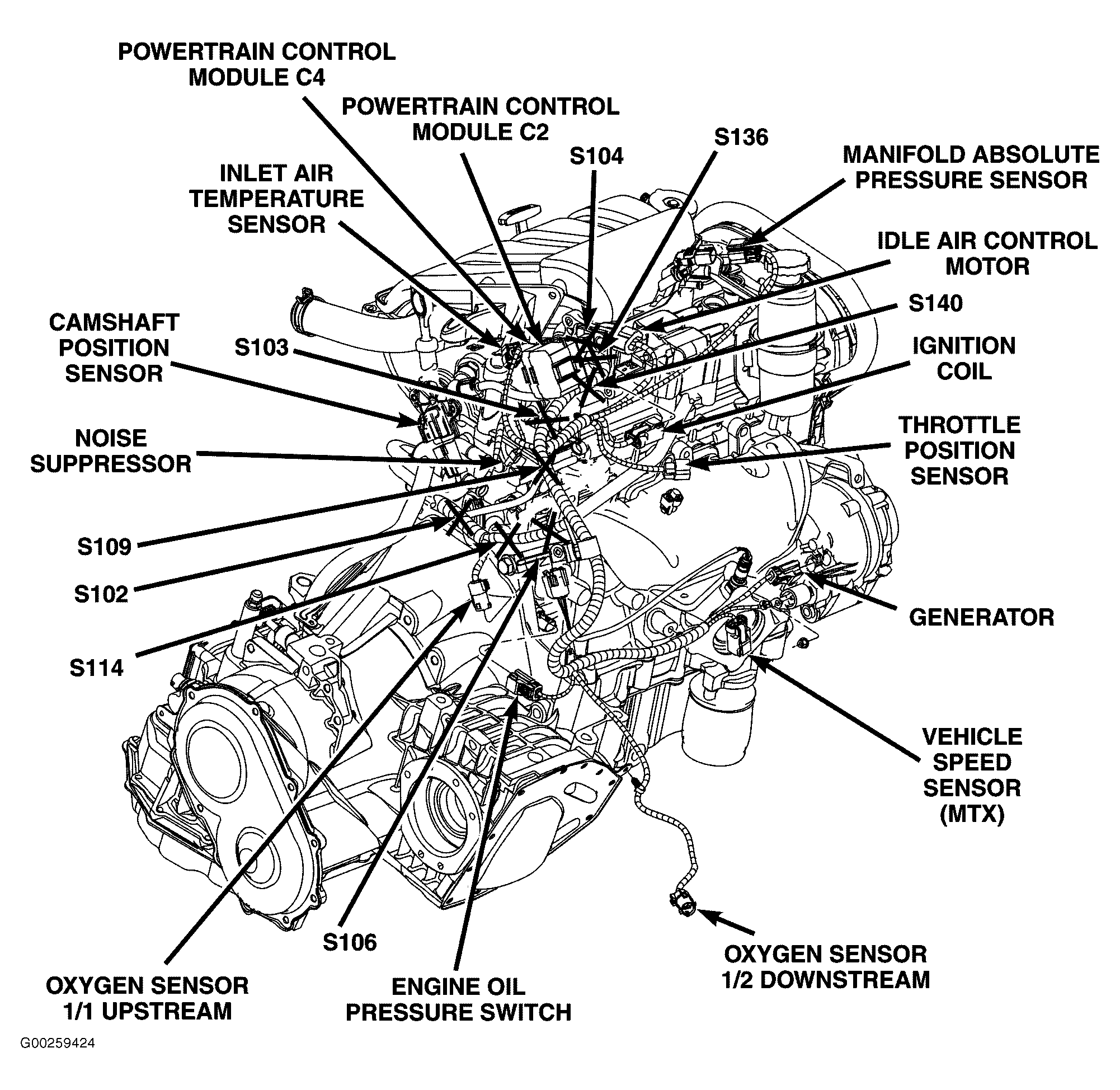 POWERTRAIN CONTROL MODULE C4

POWERTRAIN CONTROL MODULE C2

S136

S104

MANIFOLD ABSOLUTE PRESSURE SENSOR

INLET AIR TEMPERATURE SENSOR

IDLE AIR CONTROL MOTOR

S140

CAMSHAFT POSITION SENSOR

S103

IGNITION COIL

NOISE SUPPRESSOR

THROTTLE POSITION SENSOR

S109

S102

GENERATOR

S114

VEHICLE SPEED SENSOR (MTX)

S106

OXYGEN SENSOR 1/2 DOWNSTREAM

OXYGEN SENSOR 1/1 UPSTREAM

ENGINE OIL PRESSURE SWITCH

G00259424