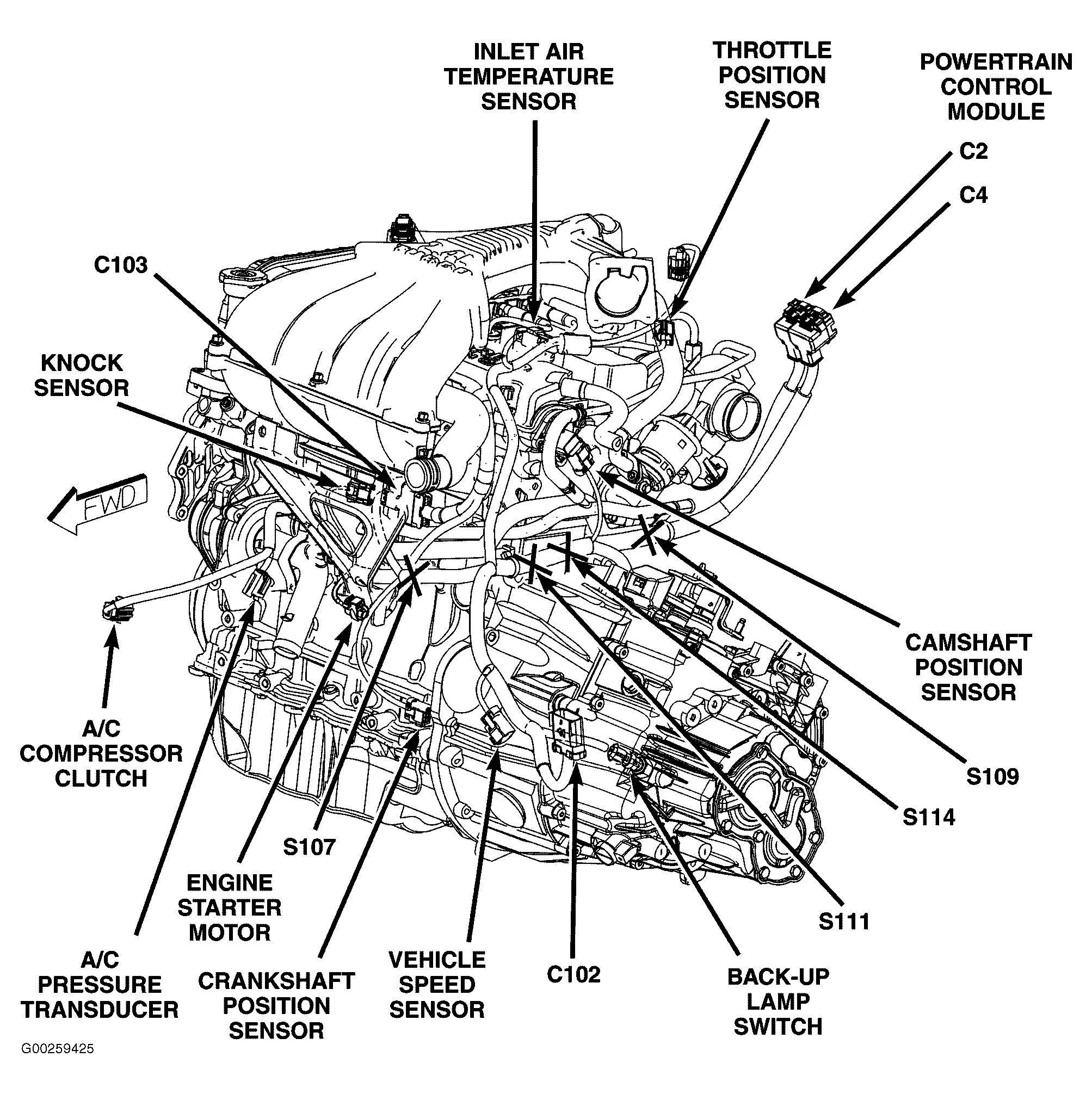 INLET AIR TEMPERATURE SENSOR

THROTTLE POSITION SENSOR

POWERTRAIN CONTROL MODULE

C2

C4

C103

KNOCK SENSOR

FWD

CAMSHAFT POSITION SENSOR

A/C COMPRESSOR CLUTCH

S109

S114

S107

ENGINE STARTER MOTOR

S111

A/C PRESSURE TRANSDUCER

CRANKSHAFT POSITION SENSOR

VEHICLE SPEED SENSOR

C102

BACK-UP LAMP SWITCH

G00259425