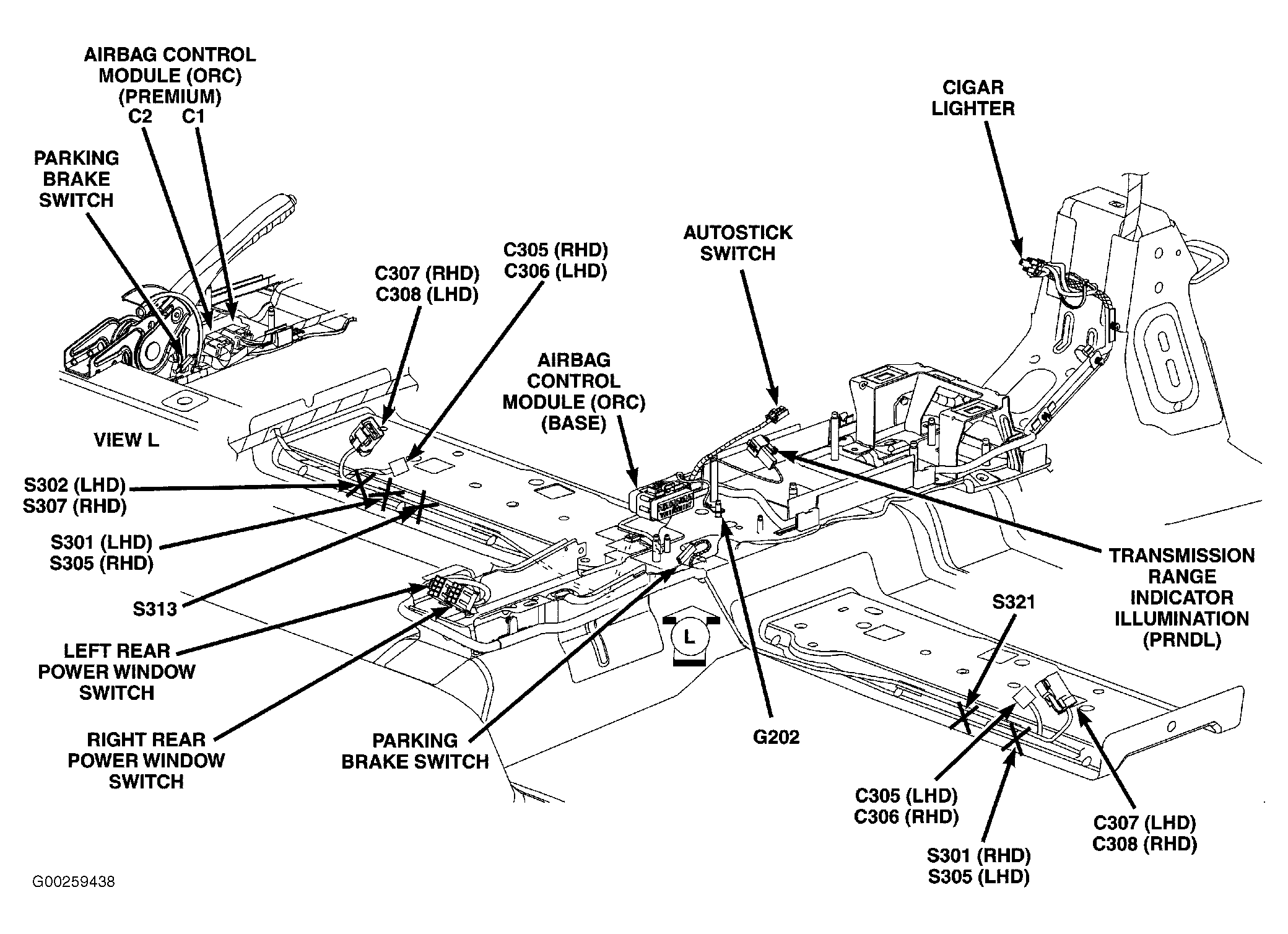 AIRBAG CONTROL MODULE (ORC) (PREMIUM)
C2 C1

PARKING BRAKE SWITCH

CIGAR LIGHTER

AUTOSTICK SWITCH

C305 (RHD)
C306 (LHD)

C307 (RHD)
C308 (LHD)

AIRBAG CONTROL MODULE (ORC) (BASE)

VIEW L

S302 (LHD)
S307 (RHD)

S301 (LHD)
S305 (RHD)

S313

LEFT REAR POWER WINDOW SWITCH

RIGHT REAR POWER WINDOW SWITCH

PARKING BRAKE SWITCH

L

G202

TRANSMISSION RANGE INDICATOR ILLUMINATION (PRNDL)

S321

C305 (LHD)
C306 (RHD)

S301 (RHD)
S305 (LHD)

C307 (LHD)
C308 (RHD)

G00259438