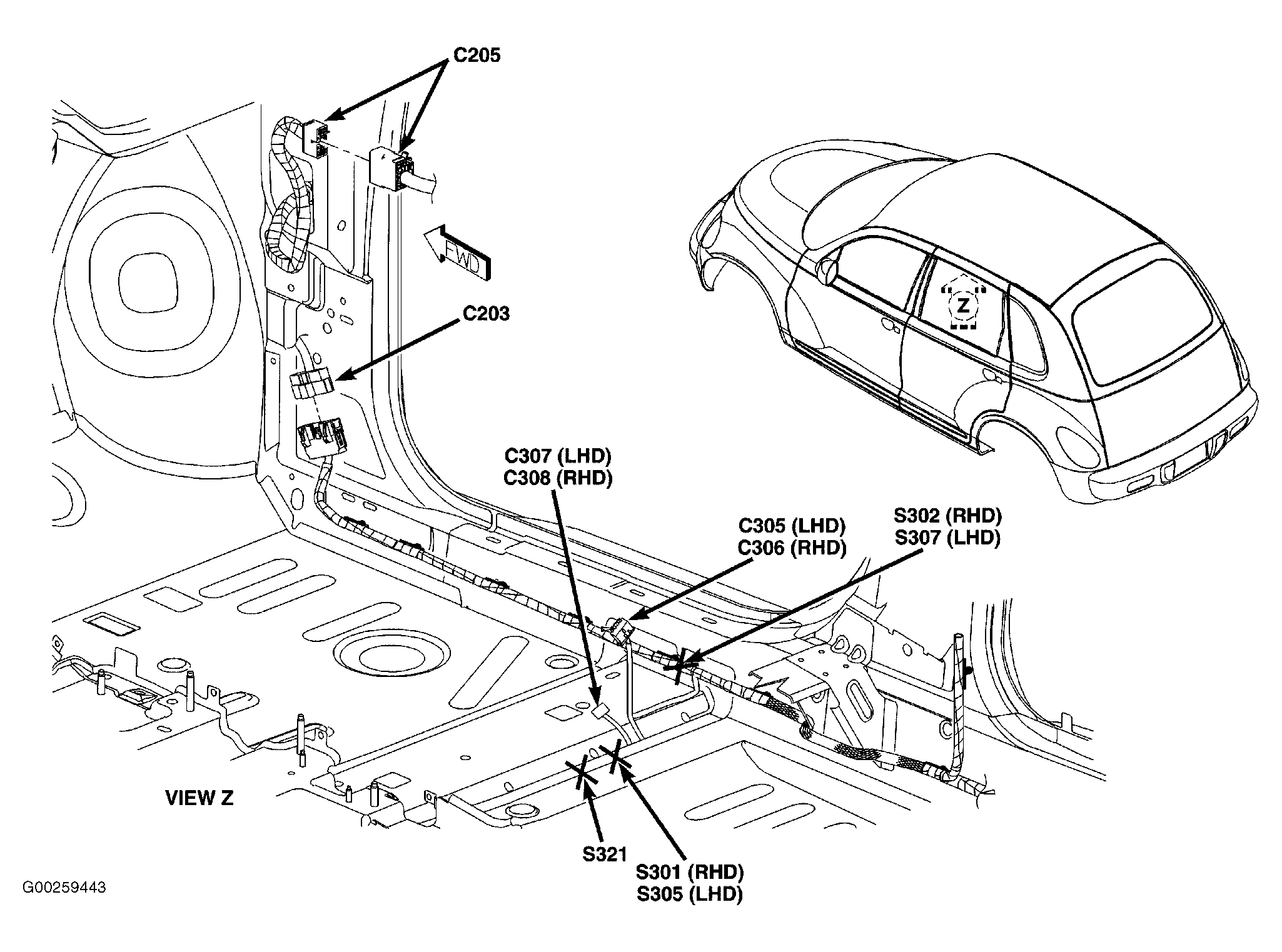 C205

FWD

Z

C203

C307 (LHD)
C308 (RHD)

C305 (LHD)
C306 (RHD)

S302 (RHD)
S307 (LHD)

VIEW Z

S321

S301 (RHD)
S305 (LHD)

G00259443