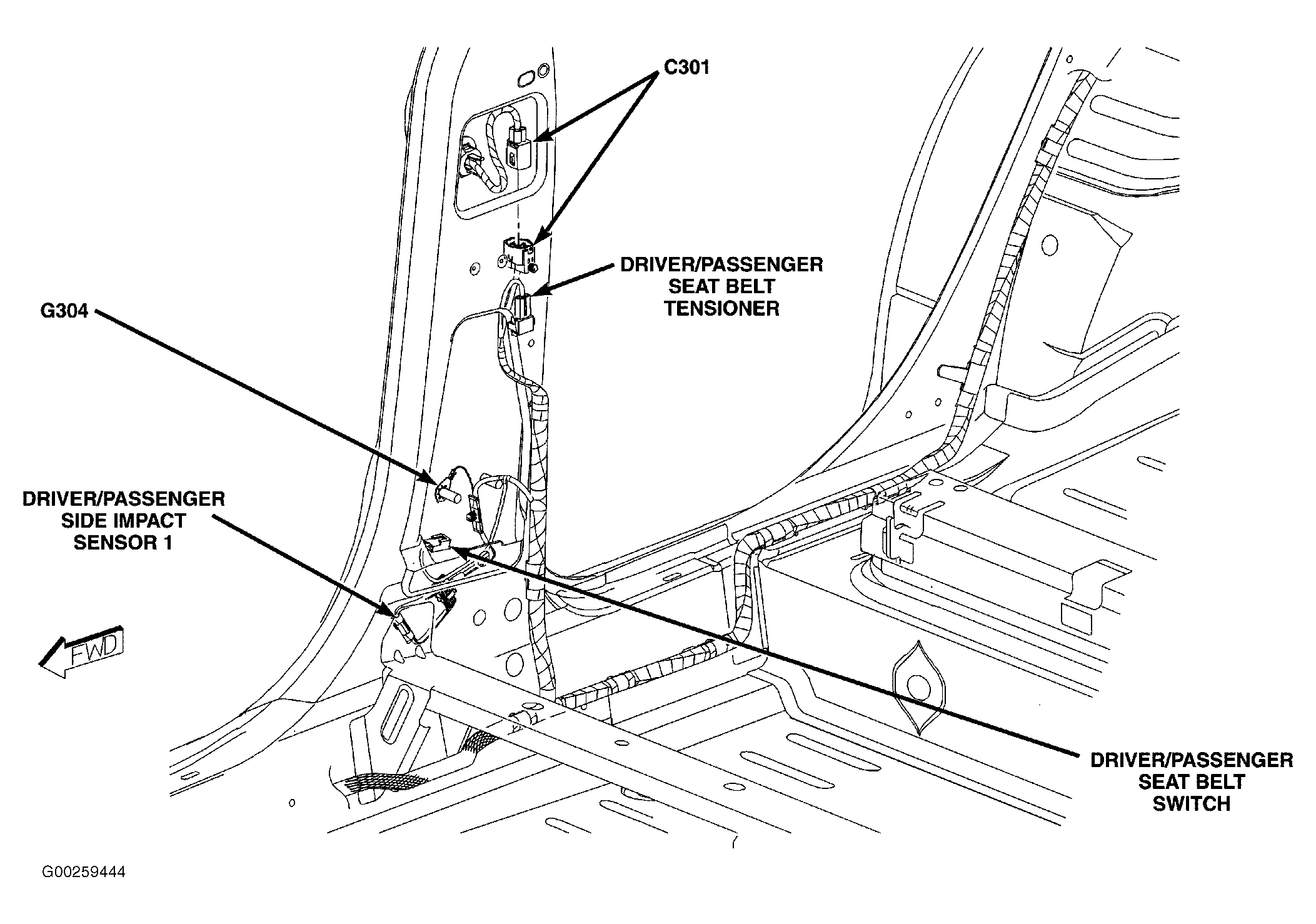 C301

DRIVER/PASSENGER SEAT BELT TENSIONER

G304

DRIVER/PASSENGER SIDE IMPACT SENSOR 1

FWD

DRIVER/PASSENGER SEAT BELT SWITCH

G00259444