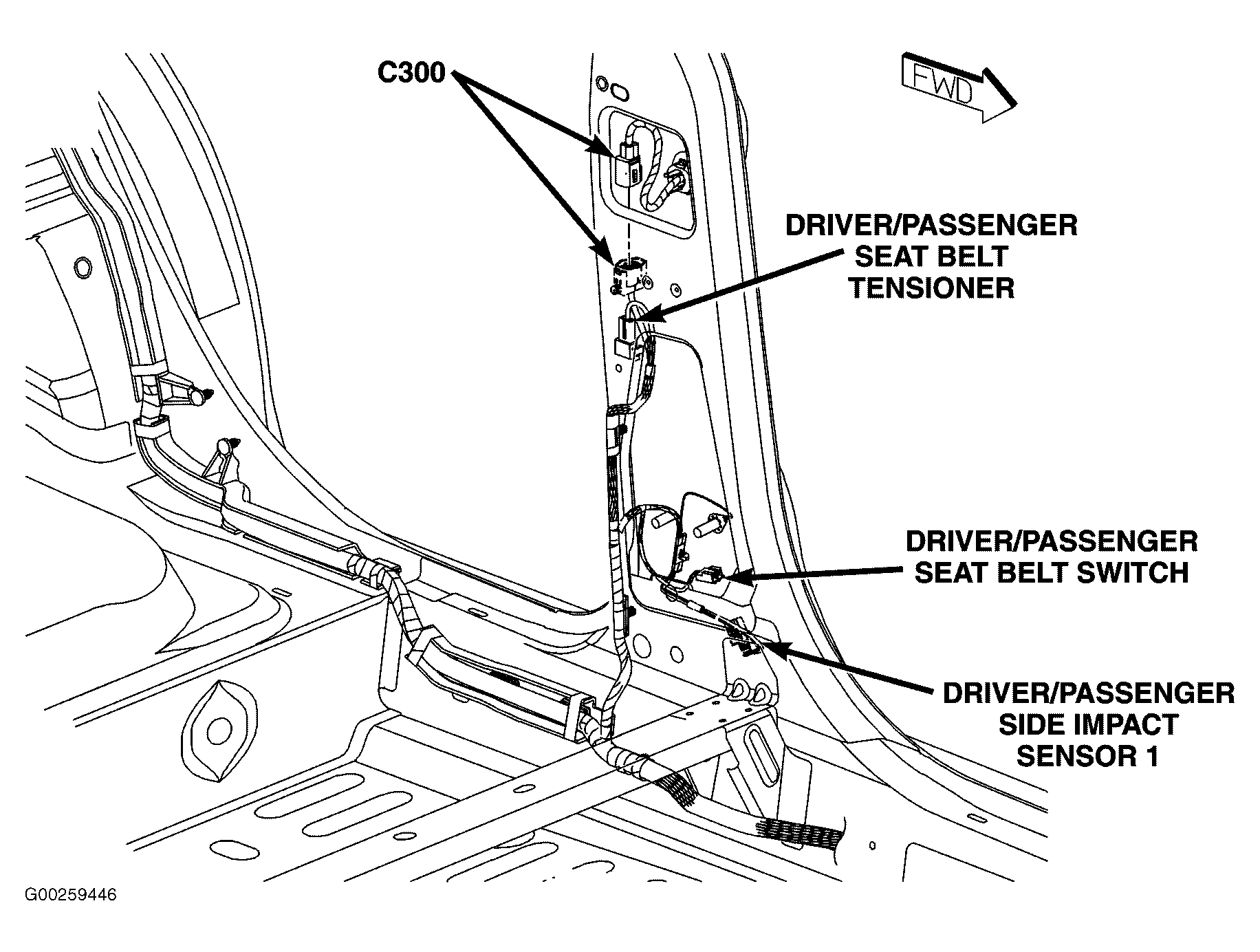 C300

FWD

DRIVER/PASSENGER SEAT BELT TENSIONER

DRIVER/PASSENGER SEAT BELT SWITCH

DRIVER/PASSENGER SIDE IMPACT SENSOR 1

G00259446