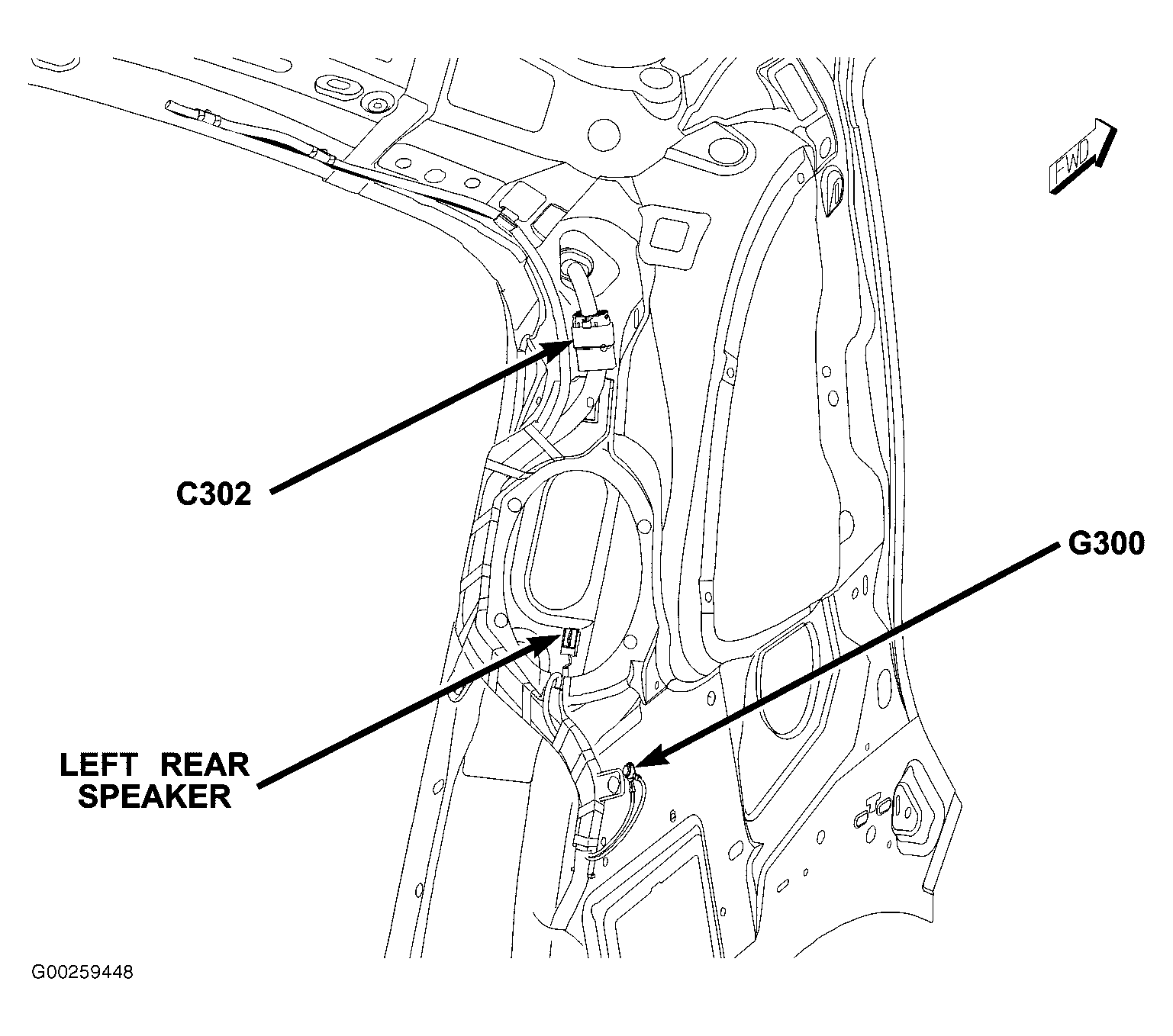 FWD

C302

G300

LEFT REAR SPEAKER

G00259448