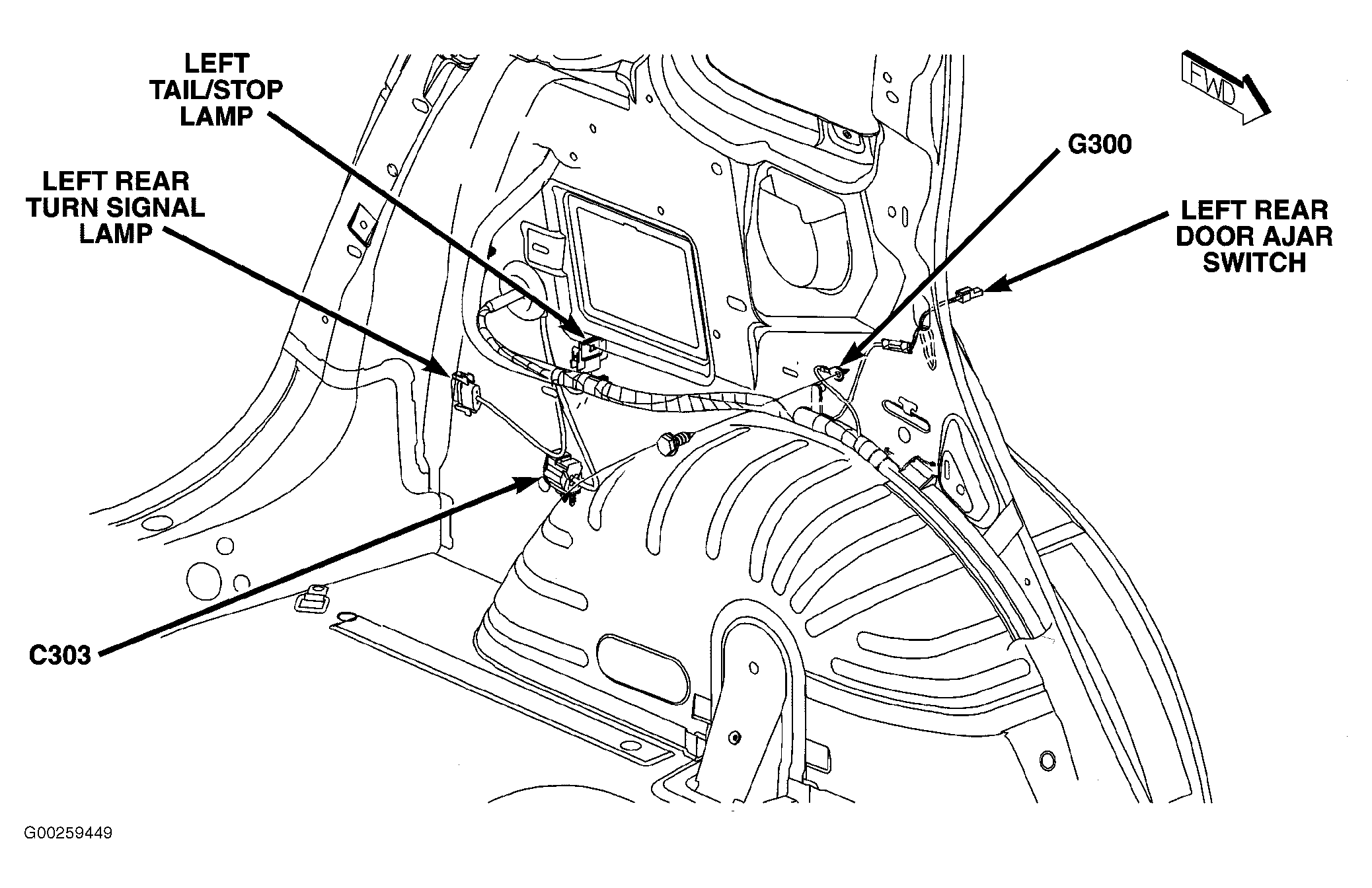 LEFT TAIL/STOP LAMP

FWD

G300

LEFT REAR TURN SIGNAL LAMP

LEFT REAR DOOR AJAR SWITCH

C303

G00259449