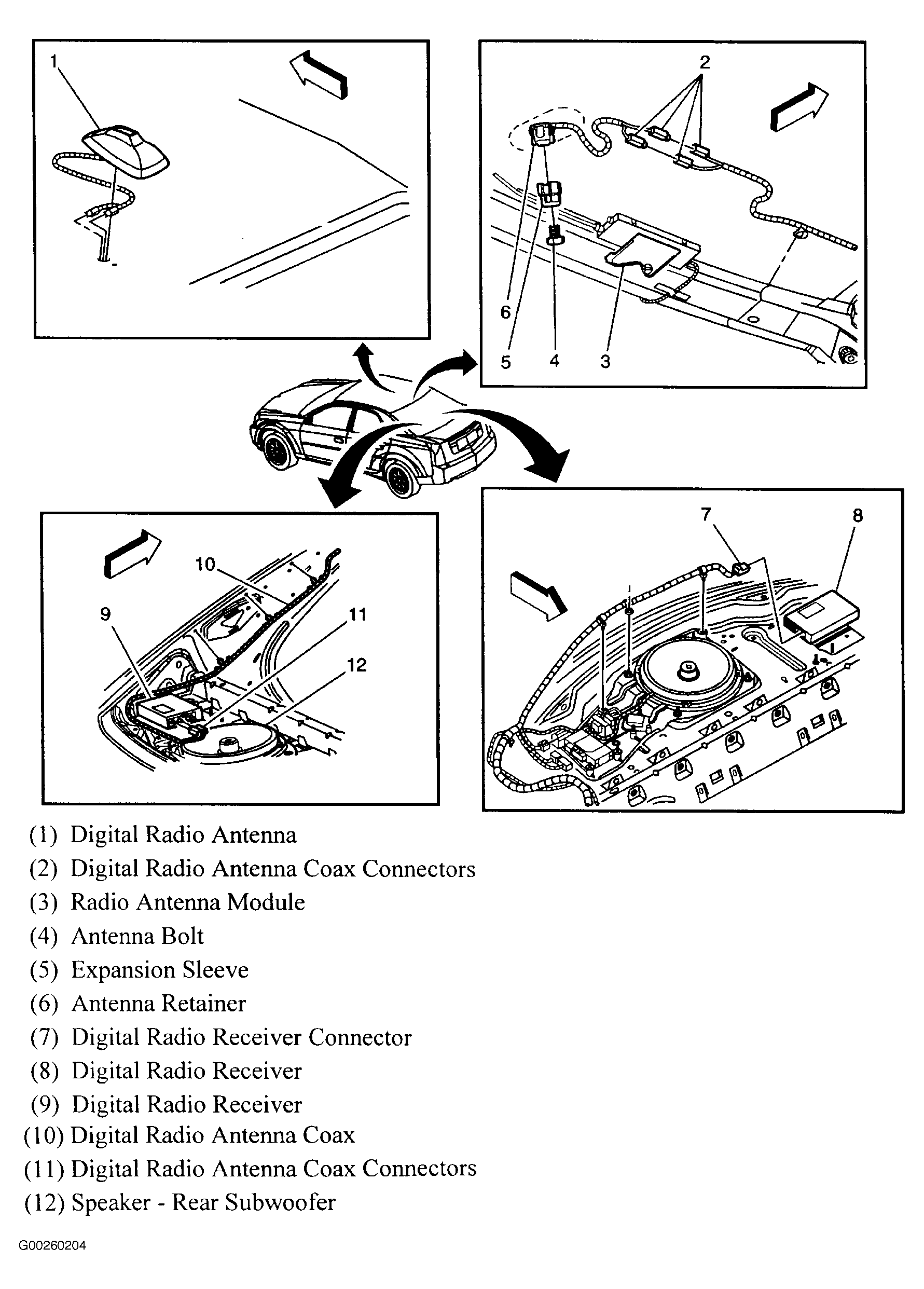 1

2

6
5
4
3

10
9
11
12

7
8

(1) Digital Radio Antenna
(2) Digital Radio Antenna Coax Connectors
(3) Radio Antenna Module
(4) Antenna Bolt
(5) Expansion Sleeve
(6) Antenna Retainer
(7) Digital Radio Receiver Connector
(8) Digital Radio Receiver
(9) Digital Radio Receiver
(10) Digital Radio Antenna Coax
(11) Digital Radio Antenna Coax Connectors
(12) Speaker - Rear Subwoofer

G00260204