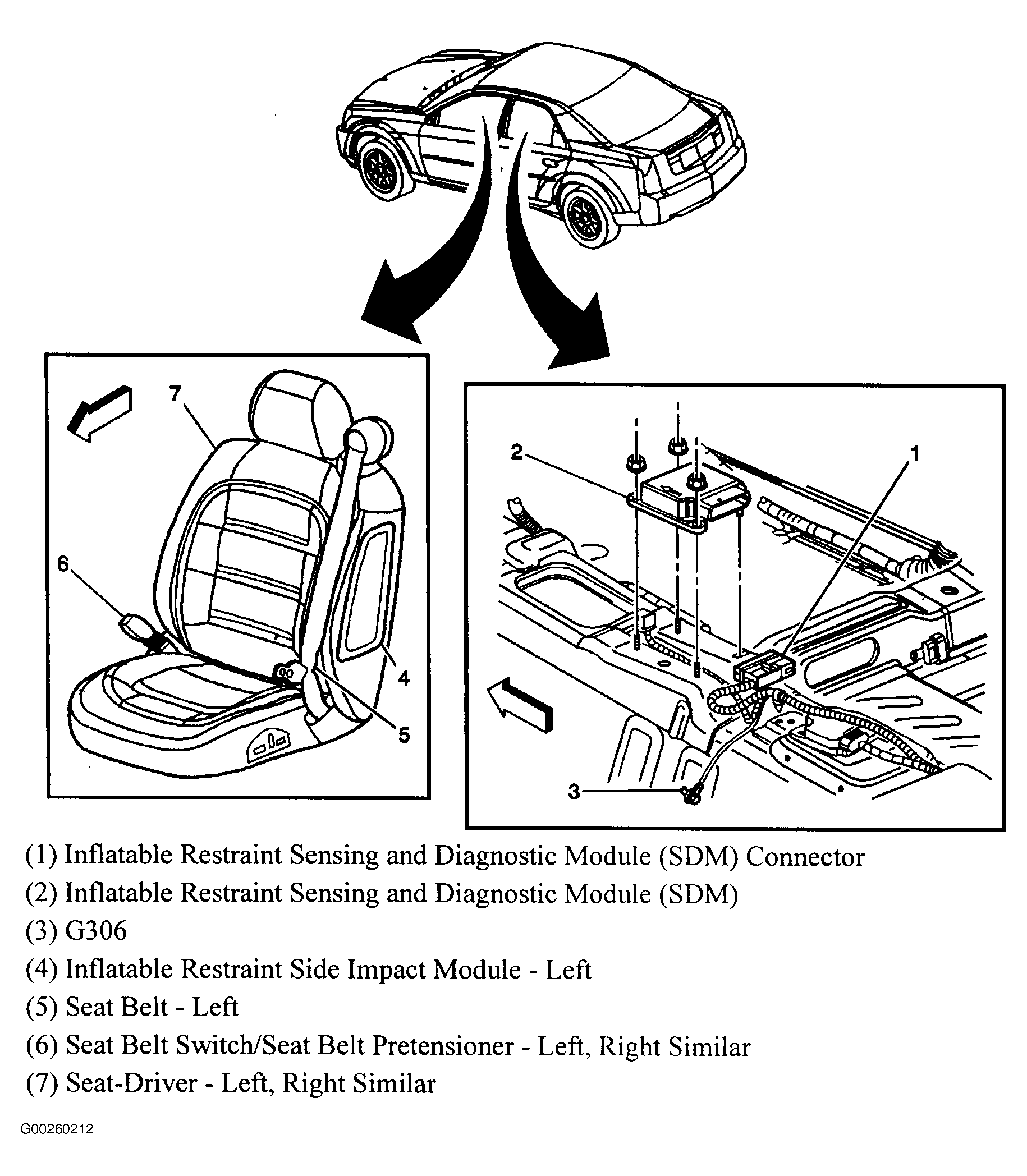 7

6

4

5

2

1

3

(1) Inflatable Restraint Sensing and Diagnostic Module (SDM) Connector
(2) Inflatable Restraint Sensing and Diagnostic Module (SDM)
(3) G306
(4) Inflatable Restraint Side Impact Module - Left
(5) Seat Belt - Left
(6) Seat Belt Switch/Seat Belt Pretensioner - Left, Right Similar
(7) Seat-Driver - Left, Right Similar

G00260212