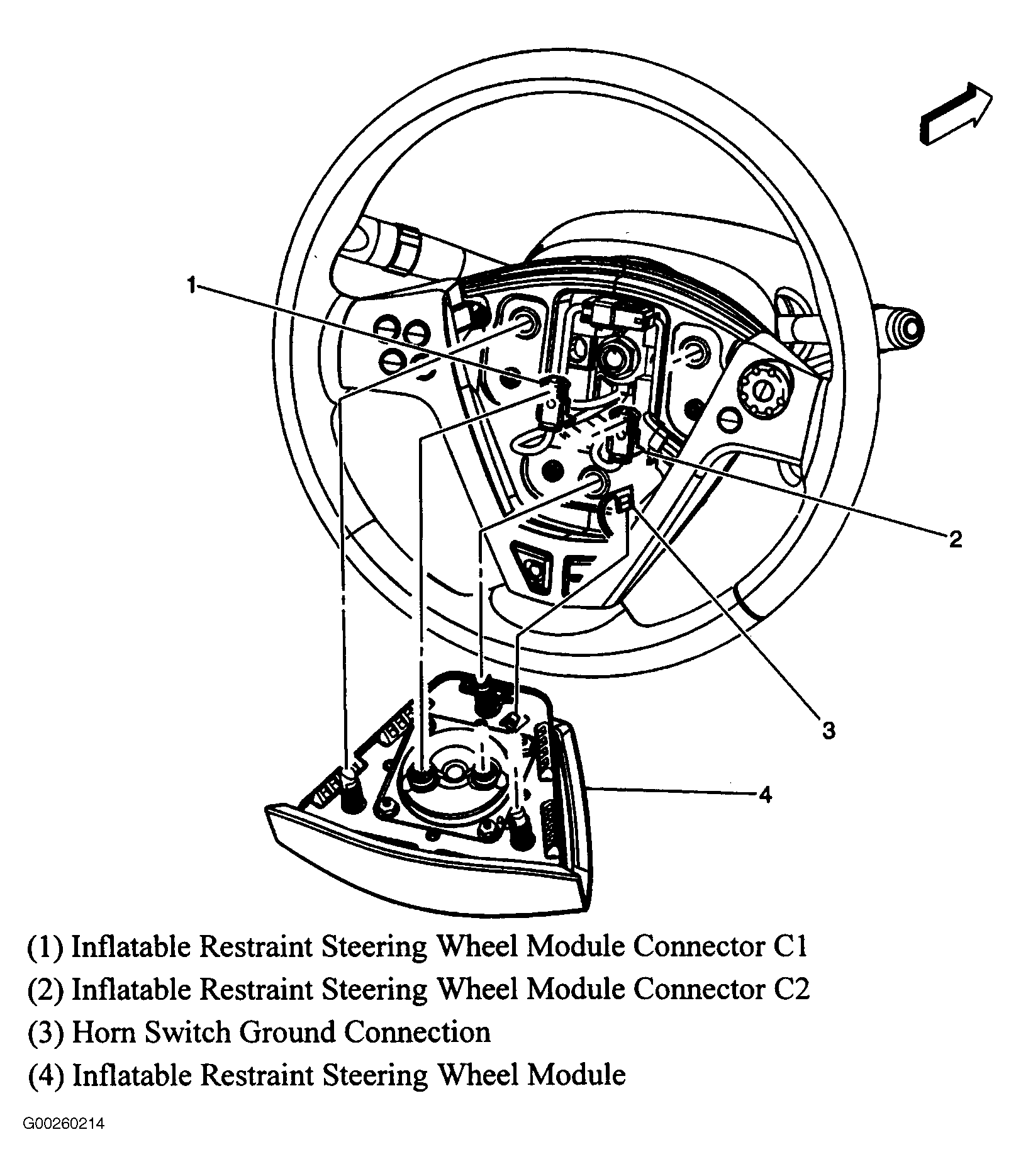 1

2

3

4

(1) Inflatable Restraint Steering Wheel Module Connector C1
(2) Inflatable Restraint Steering Wheel Module Connector C2
(3) Horn Switch Ground Connection
(4) Inflatable Restraint Steering Wheel Module

G00260214